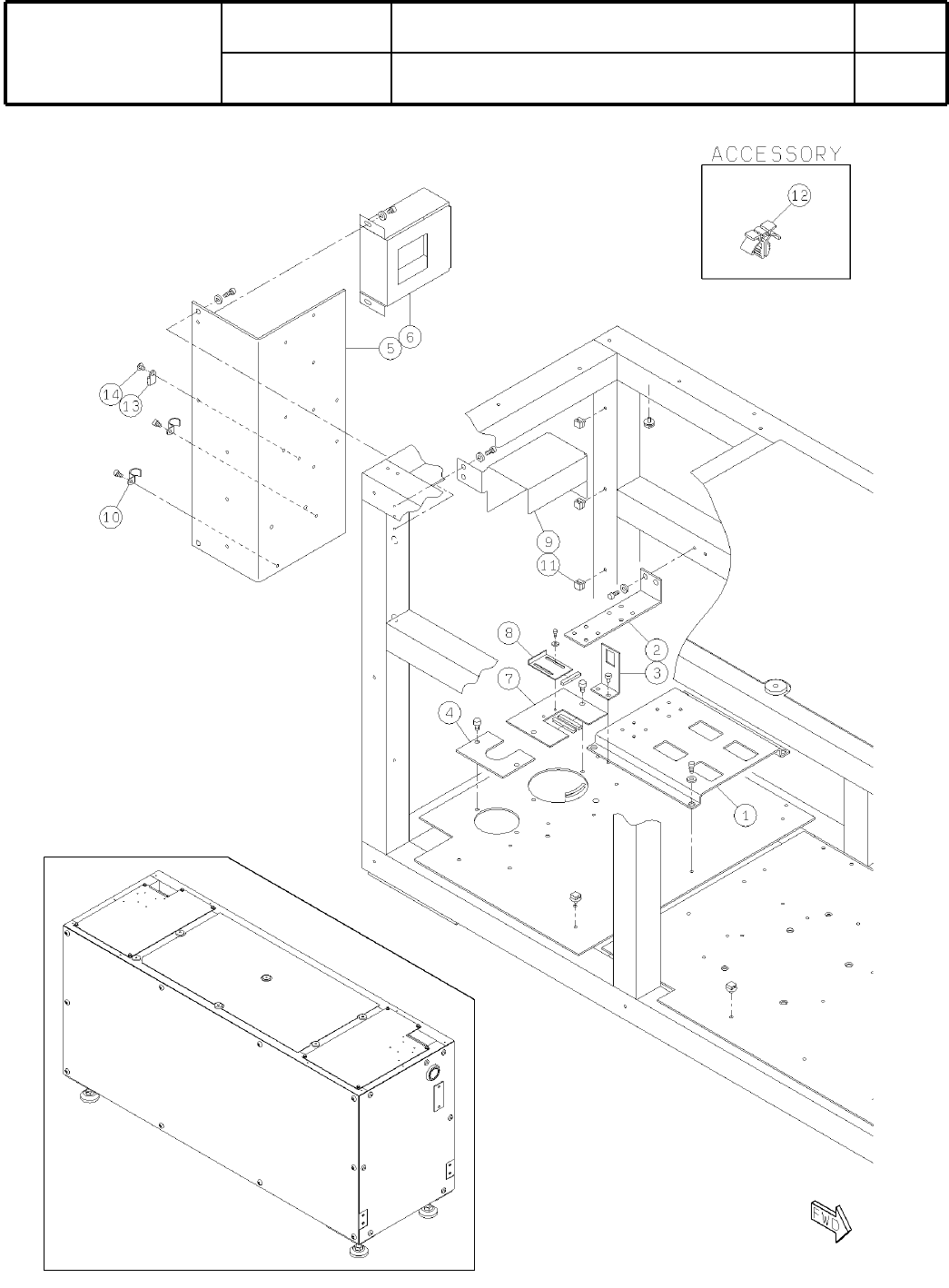 ACCESSORY

12

6

5

14

13

10

9

11

8

2

3

7

4

1

FWD