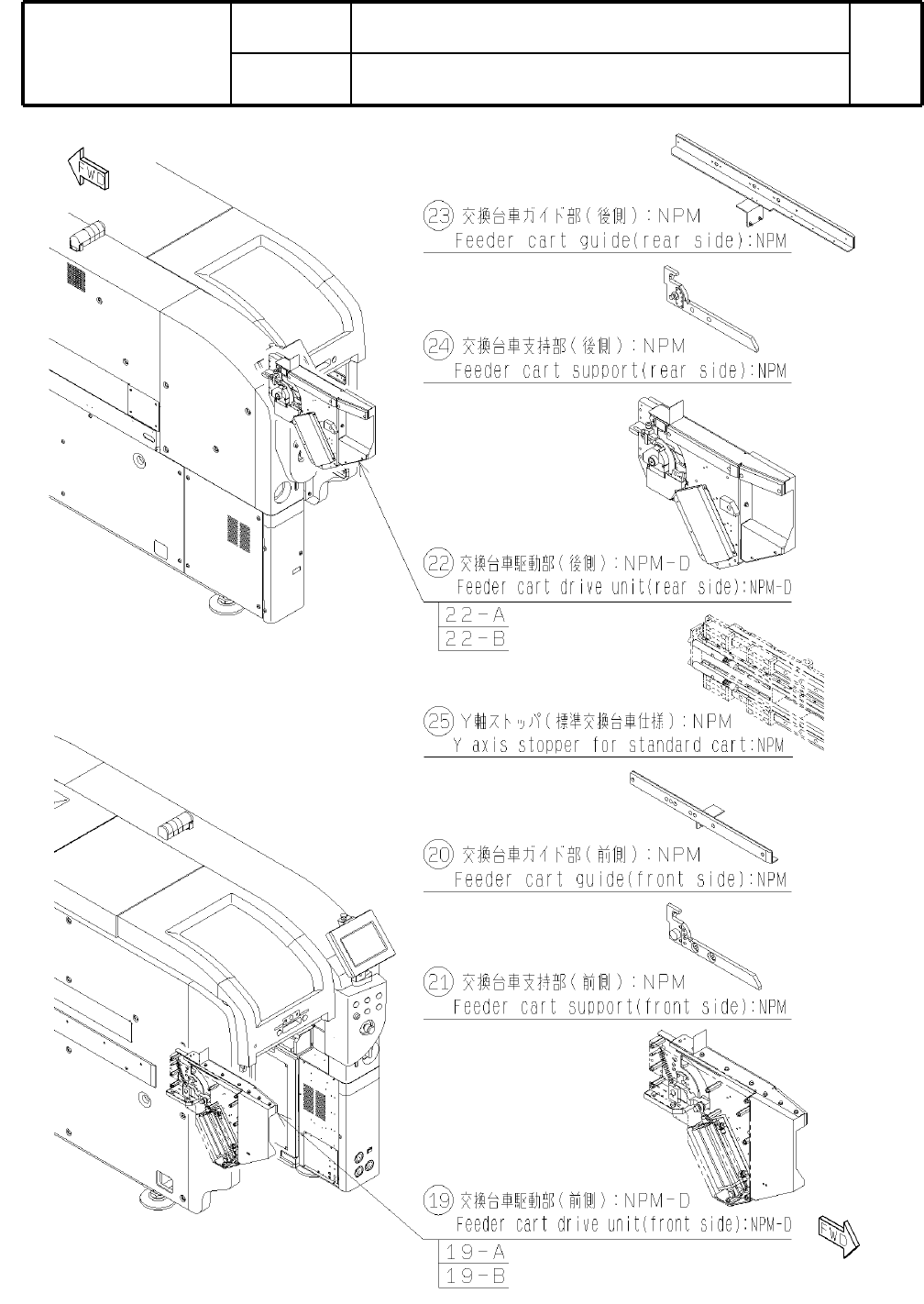 FWD

23 交換台車ガイド部(後側):NPM
Feeder cart guide(rear side):NPM

24 交換台車支持部(後側):NPM
Feeder cart support(rear side):NPM

22 交換台車駆動部(後側):NPM-D
Feeder cart drive unit(rear side):NPM-D
22-A
22-B

25 Y軸ストッパ(標準交換台車仕様):NPM
Y axis stopper for standard cart:NPM

20 交換台車ガイド部(前側):NPM
Feeder cart guide(front side):NPM

21 交換台車支持部(前側):NPM
Feeder cart support(front side):NPM

19 交換台車駆動部(前側):NPM-D
Feeder cart drive unit(front side):NPM-D
19-A
19-B

FWD