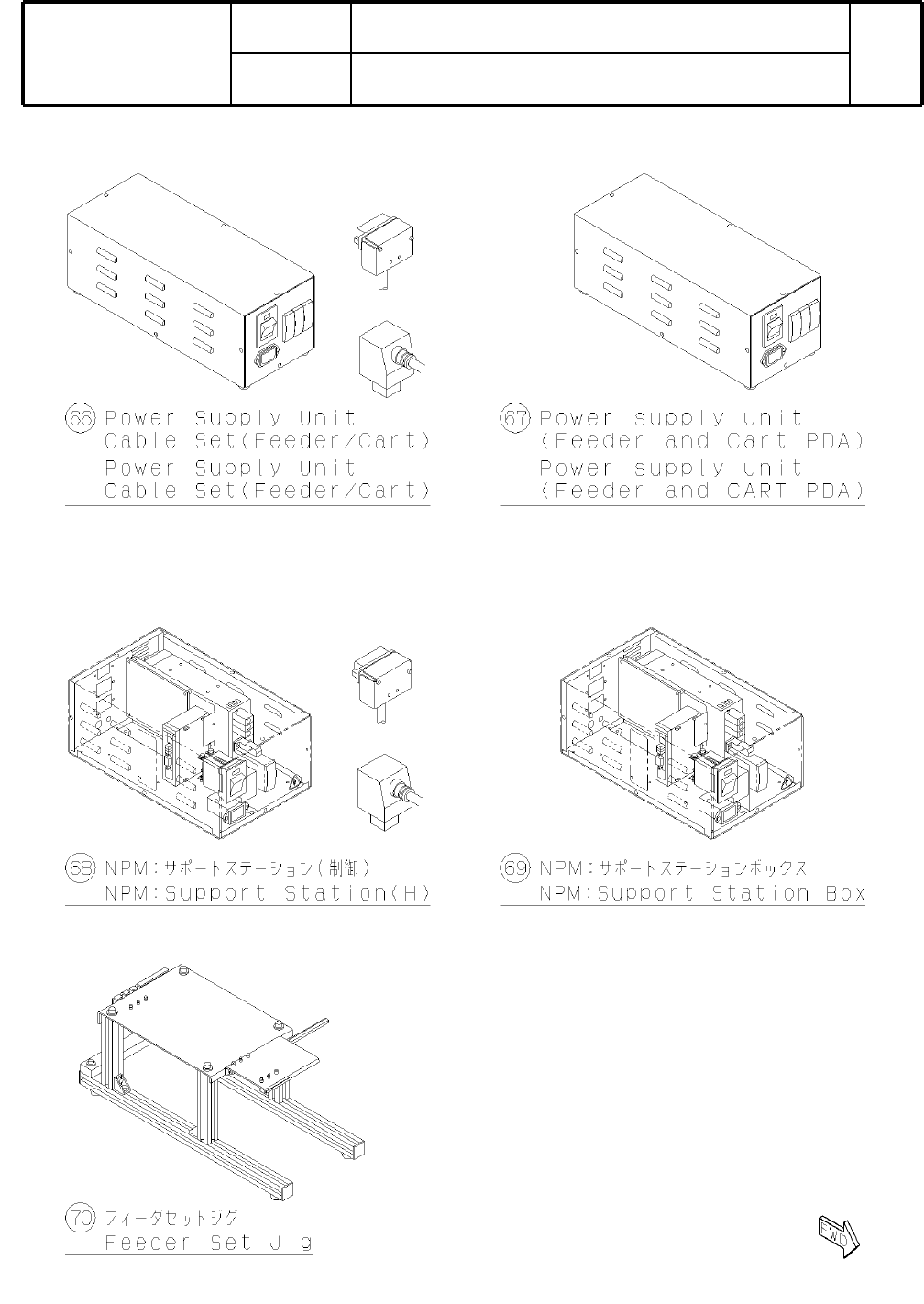 66 Power Supply Unit Cable Set(Feeder/Cart)
Power Supply Unit Cable Set(Feeder/Cart)

67 Power supply unit (Feeder and Cart PDA)
Power supply unit (Feeder and CART PDA)

68 NPM:サポートステーション(制御)
NPM:Support Station(H)

69 NPM:サポートステーションボックス
NPM:Support Station Box

70 フィーダセットジグ
Feeder Set Jig

FWD