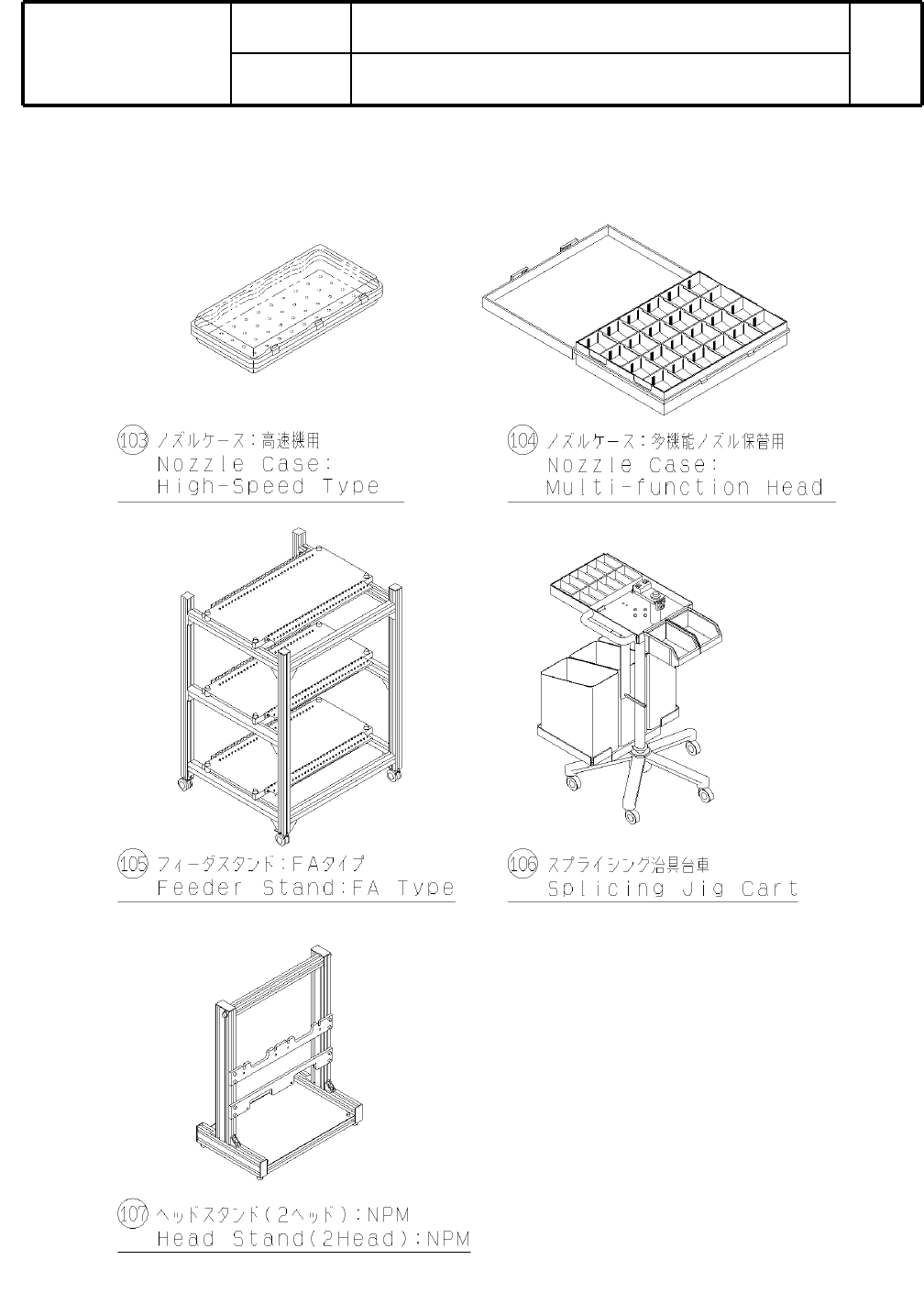 103 ノズルケース：高速機用
Nozzle Case:
High-Speed Type

104 ノズルケース：多機能ノズル保管用
Nozzle Case:
Multi-function Head

105 フィーダスタンド：FAタイプ
Feeder Stand:FA Type

106 スプライシング治具台車
Splicing Jig Cart

107 ヘッドスタンド（2ヘッド）：NPM
Head Stand(2Head):NPM