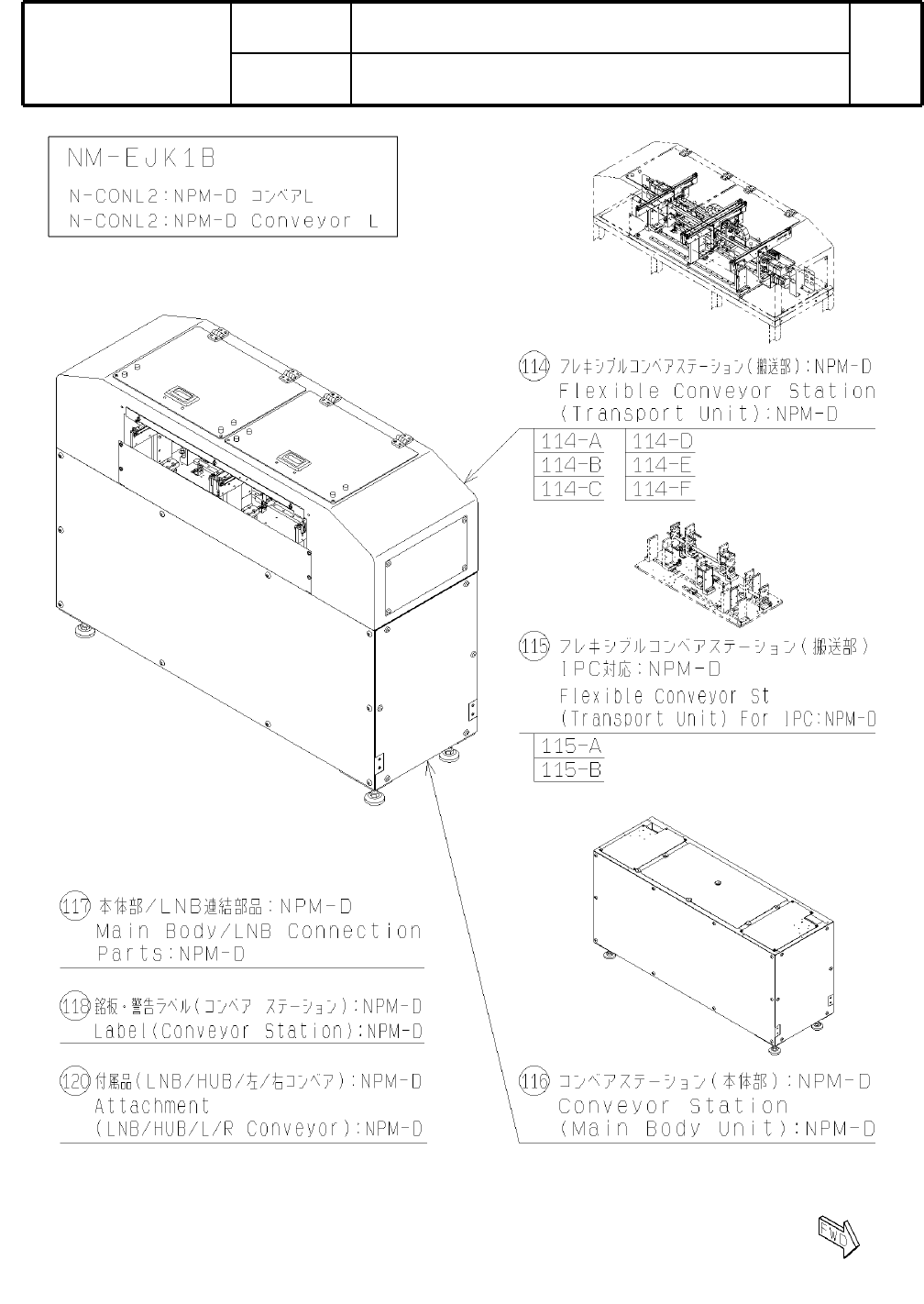 NM-EJK1B
N-CONL2:NPM-D コンベアL
N-CONL2:NPM-D Conveyor L

114 フレキシブルコンベアステーション(搬送部):NPM-D
Flexible Conveyor Station
(Transport Unit):NPM-D

| 114-A | 114-D |
|---|---|
| 114-B | 114-E |
| 114-C | 114-F |

115 フレキシブルコンベアステーション(搬送部)
IPC対応:NPM-D
Flexible Conveyor St
(Transport Unit) For IPC:NPM-D

| 115-A |
|---|
| 115-B |

117 本体部/LNB連結部品:NPM-D
Main Body/LNB Connection
Parts:NPM-D

118 銘板・警告ラベル(コンベア ステーション):NPM-D
Label(Conveyor Station):NPM-D

120 付属品(LNB/HUB/左/右コンベア):NPM-D
Attachment
(LNB/HUB/L/R Conveyor):NPM-D

116 コンベアステーション(本体部):NPM-D
Conveyor Station
(Main Body Unit):NPM-D

FWD