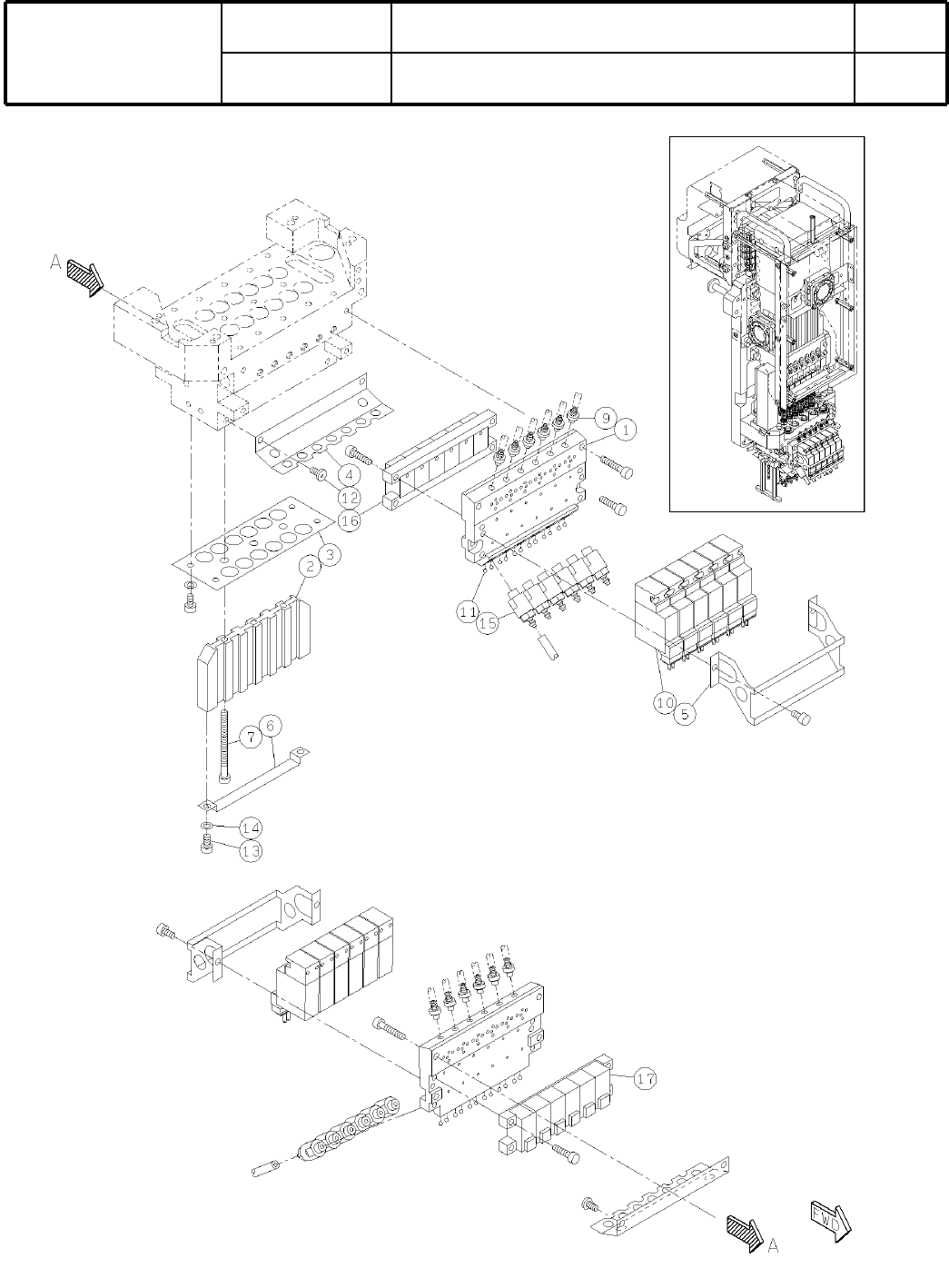 A

9
1
4
12
16
3
2
11
15
10
5
7
6
14
13

17

A
FWD