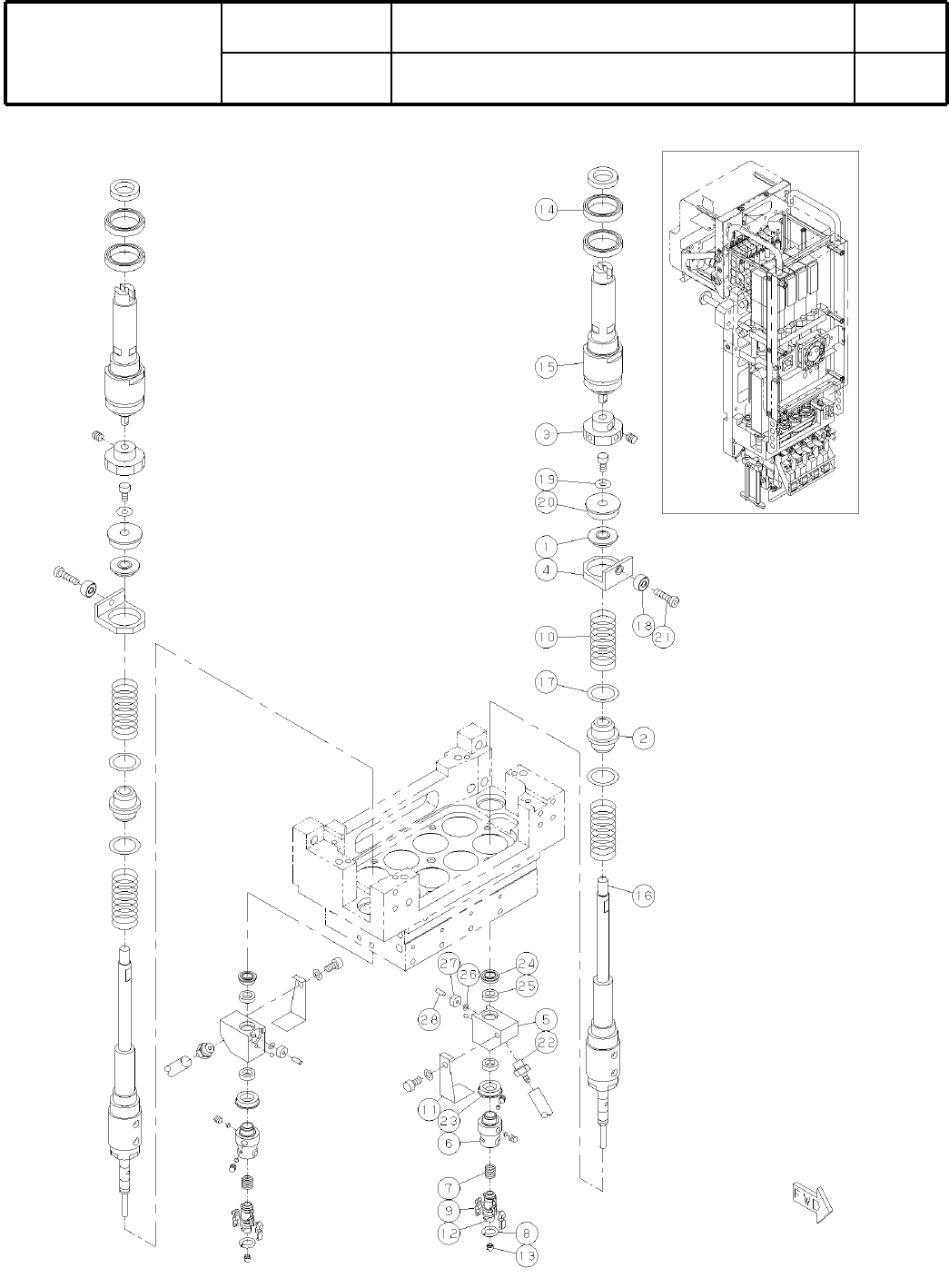 14

15

3

19

20

1

4

18

21

10

17

2

16

27

26

24

25

28

5

22

11

23

6

7

9

12

8

13

FWD