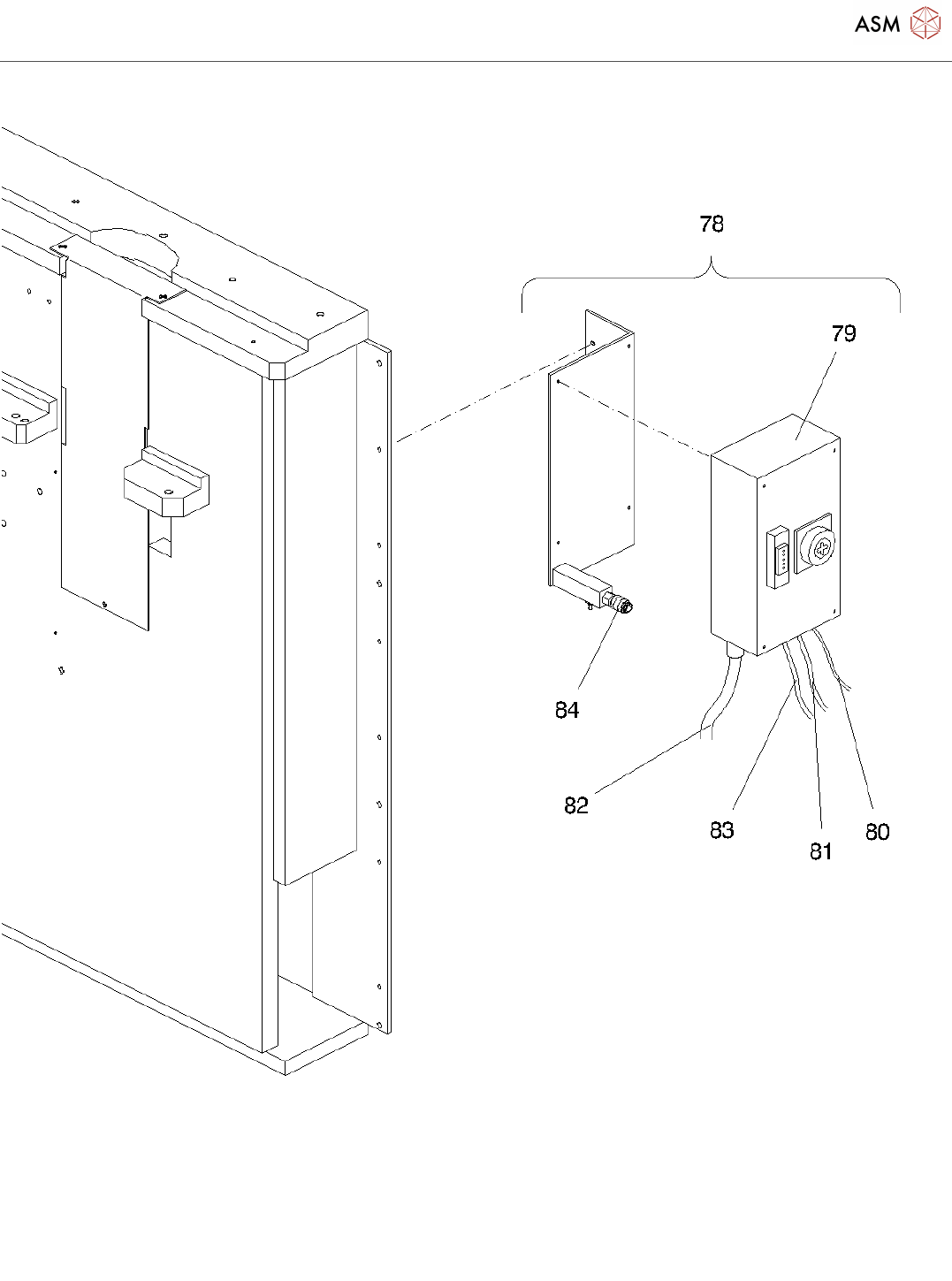 ASM

78

79

84

82

83

81

80