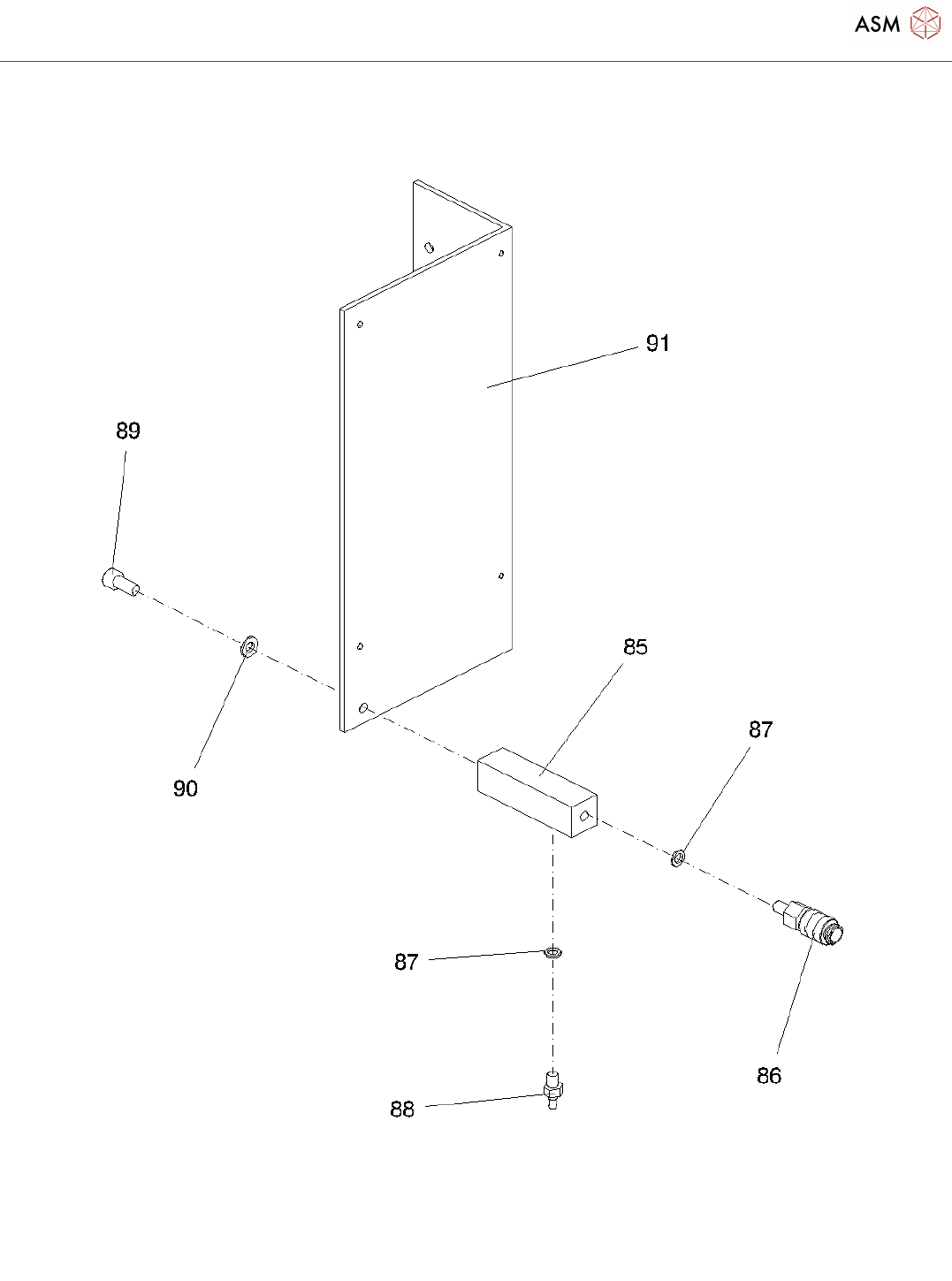 ASM

91

89

85

87

90

87

86

88