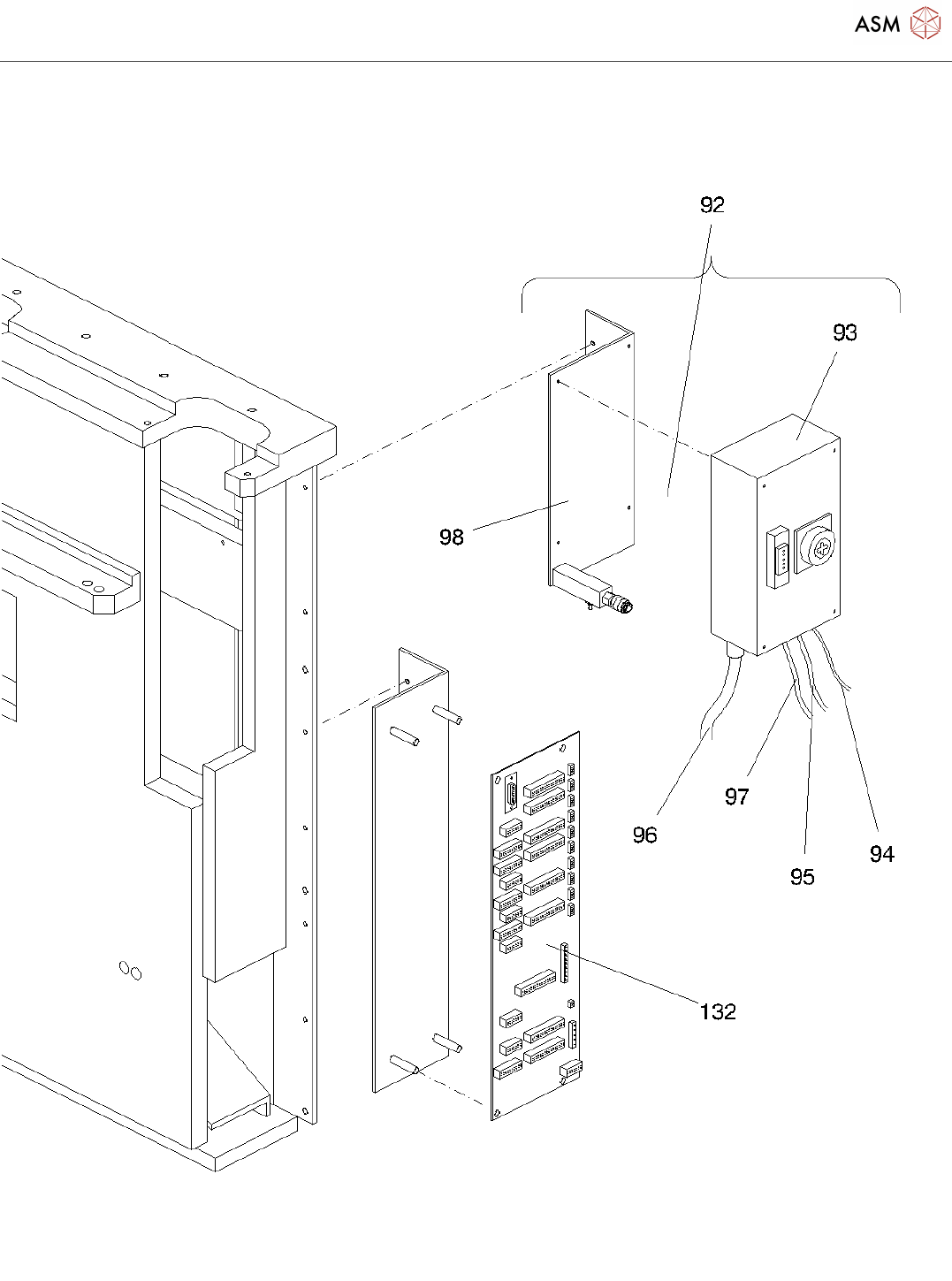 ASM

92

93

98

97

96

95

94

132