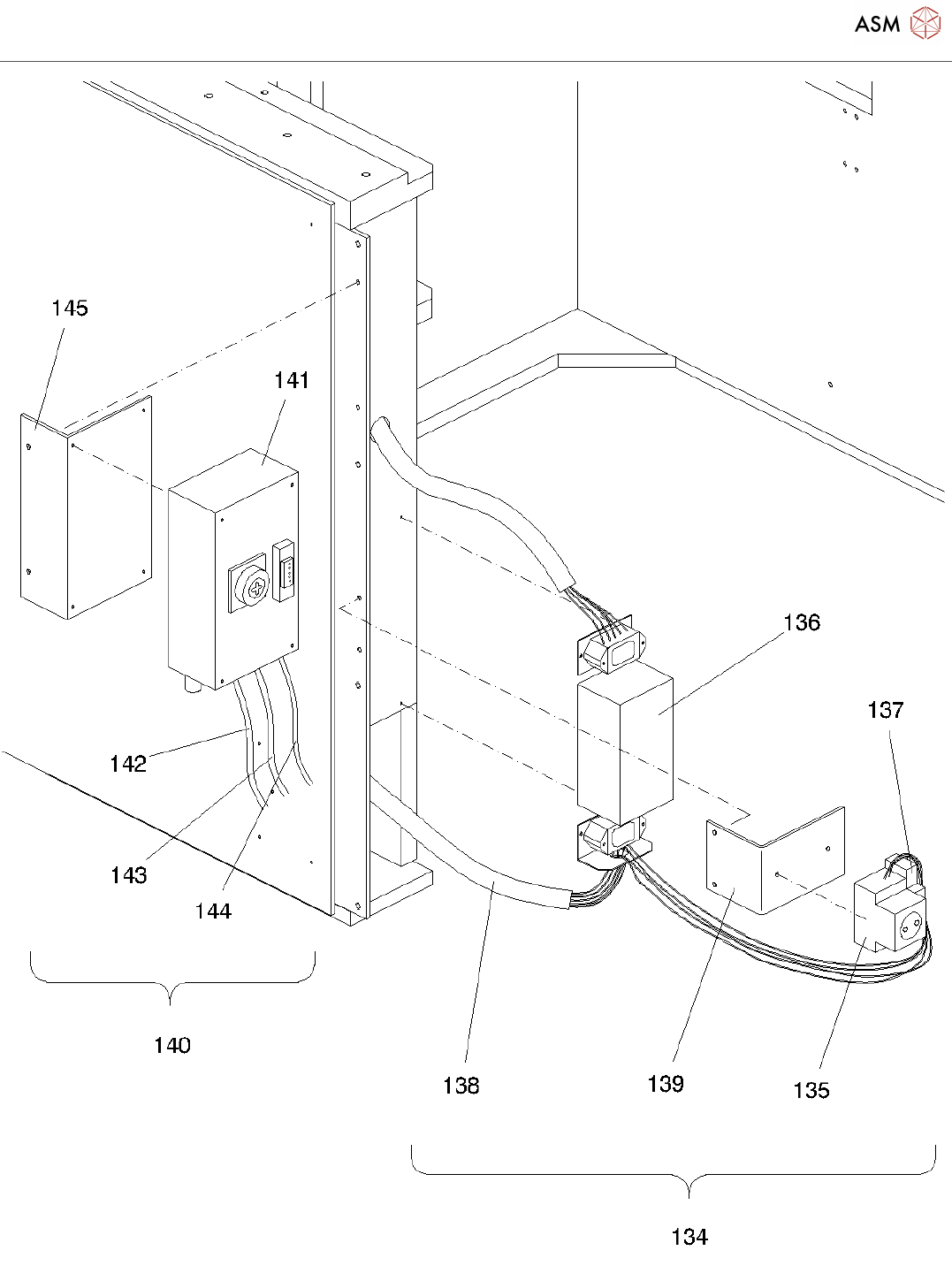 ASM

145

141

136

137

142

143

144

140

138

139

135

134