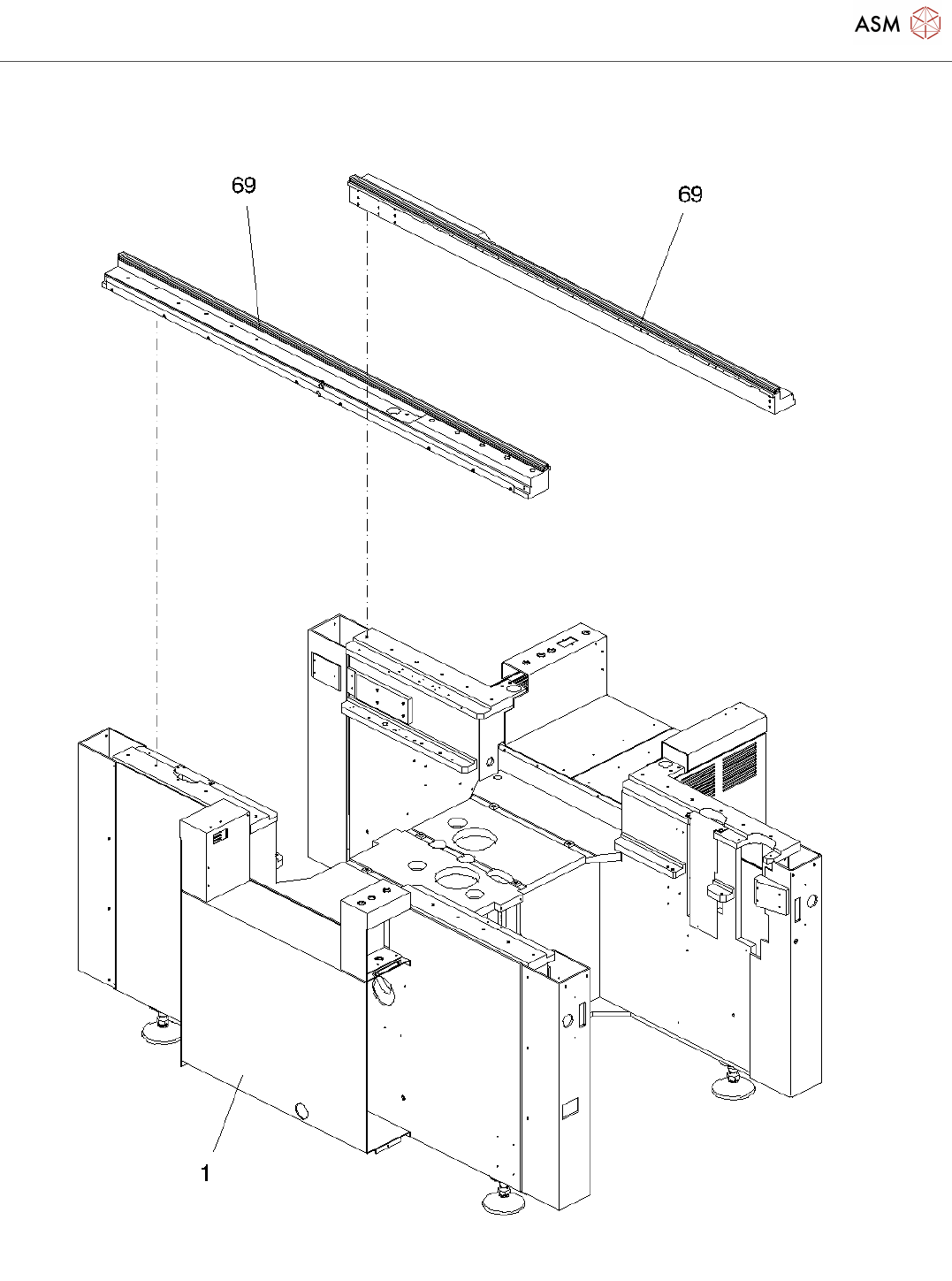 ASM

69

69

1