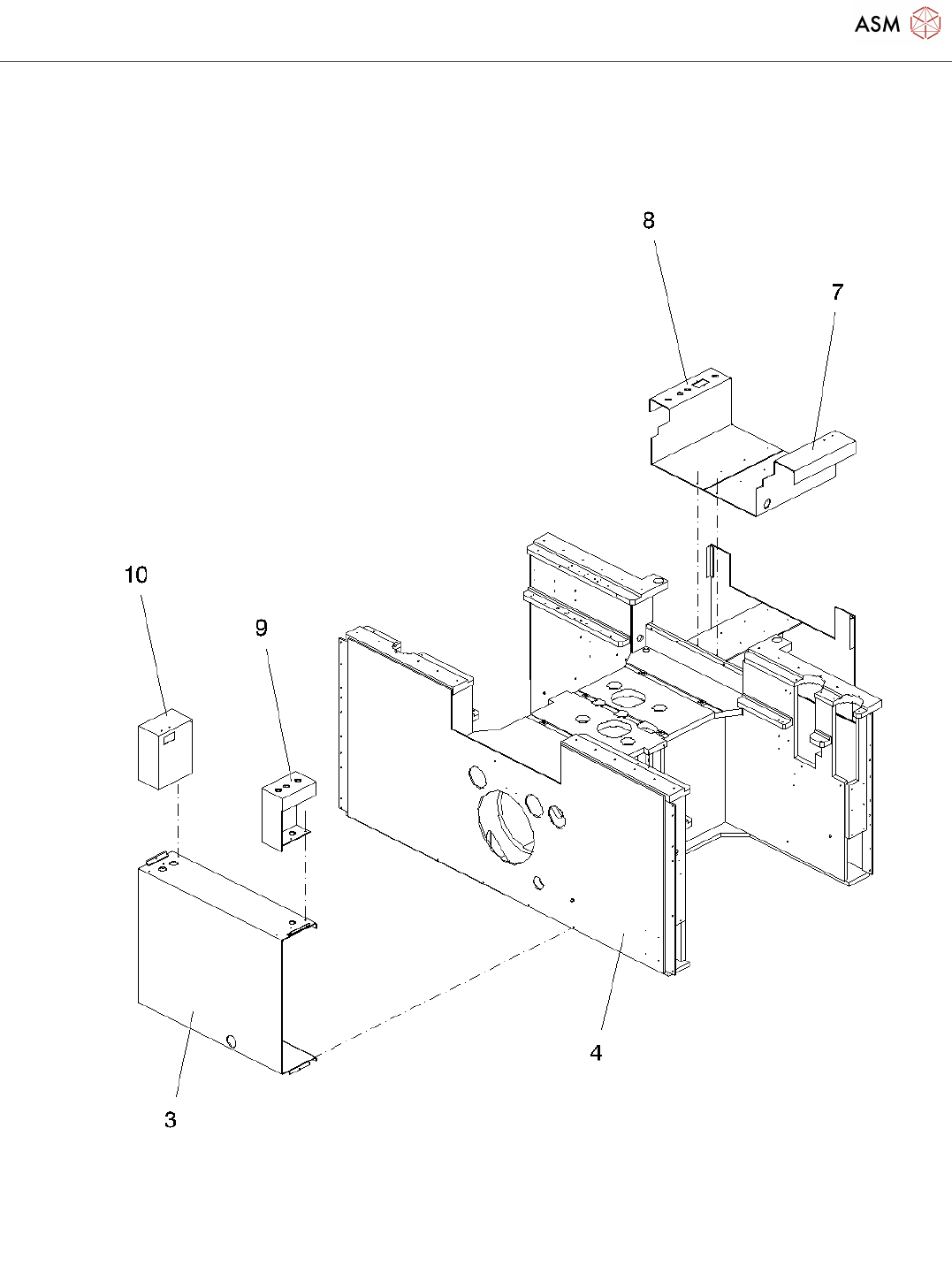 ASM

8

7

10

9

4

3