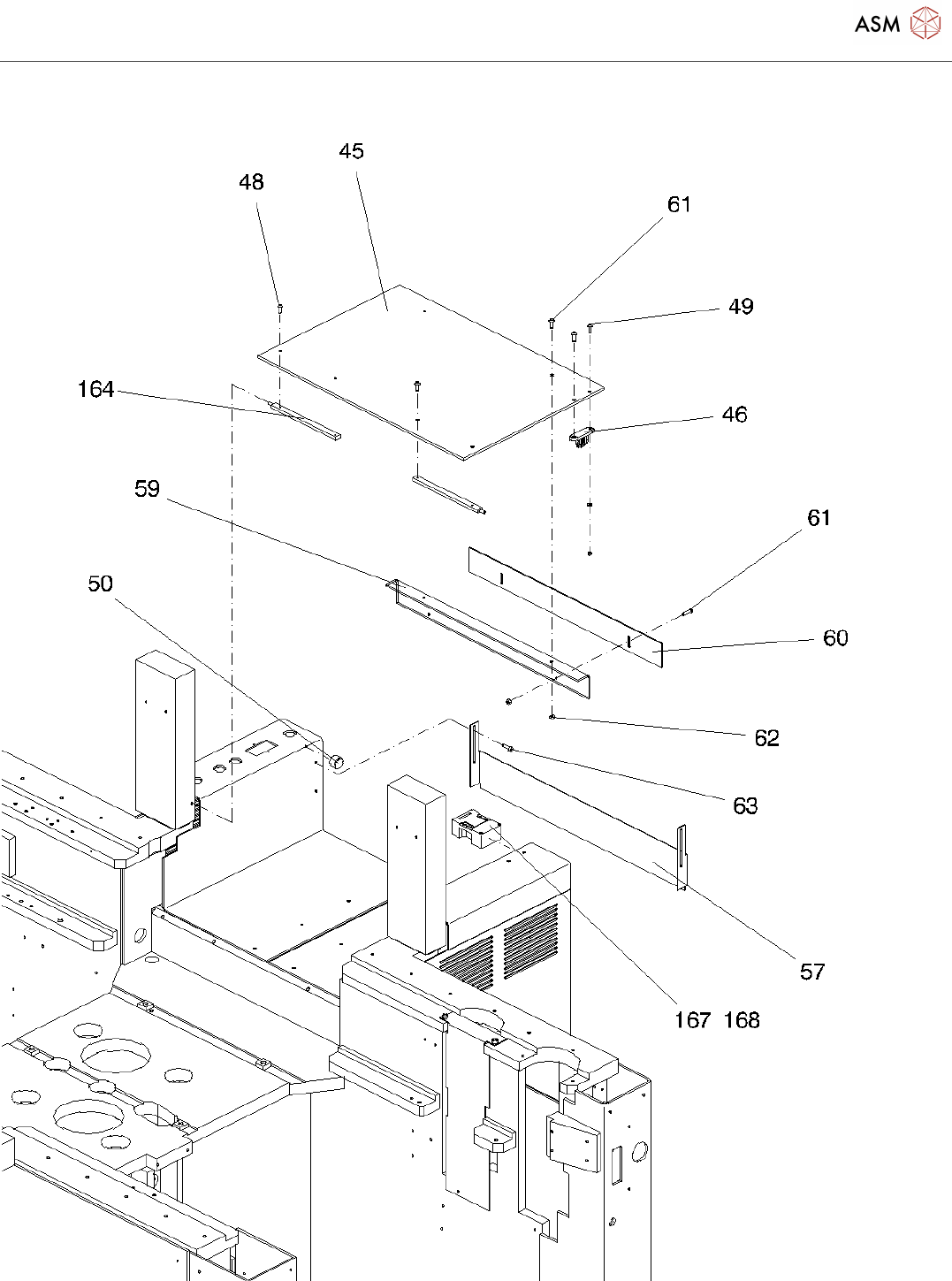 ASM

45
48
61
49
164
46
59
61
50
60
62
63
57
167 168