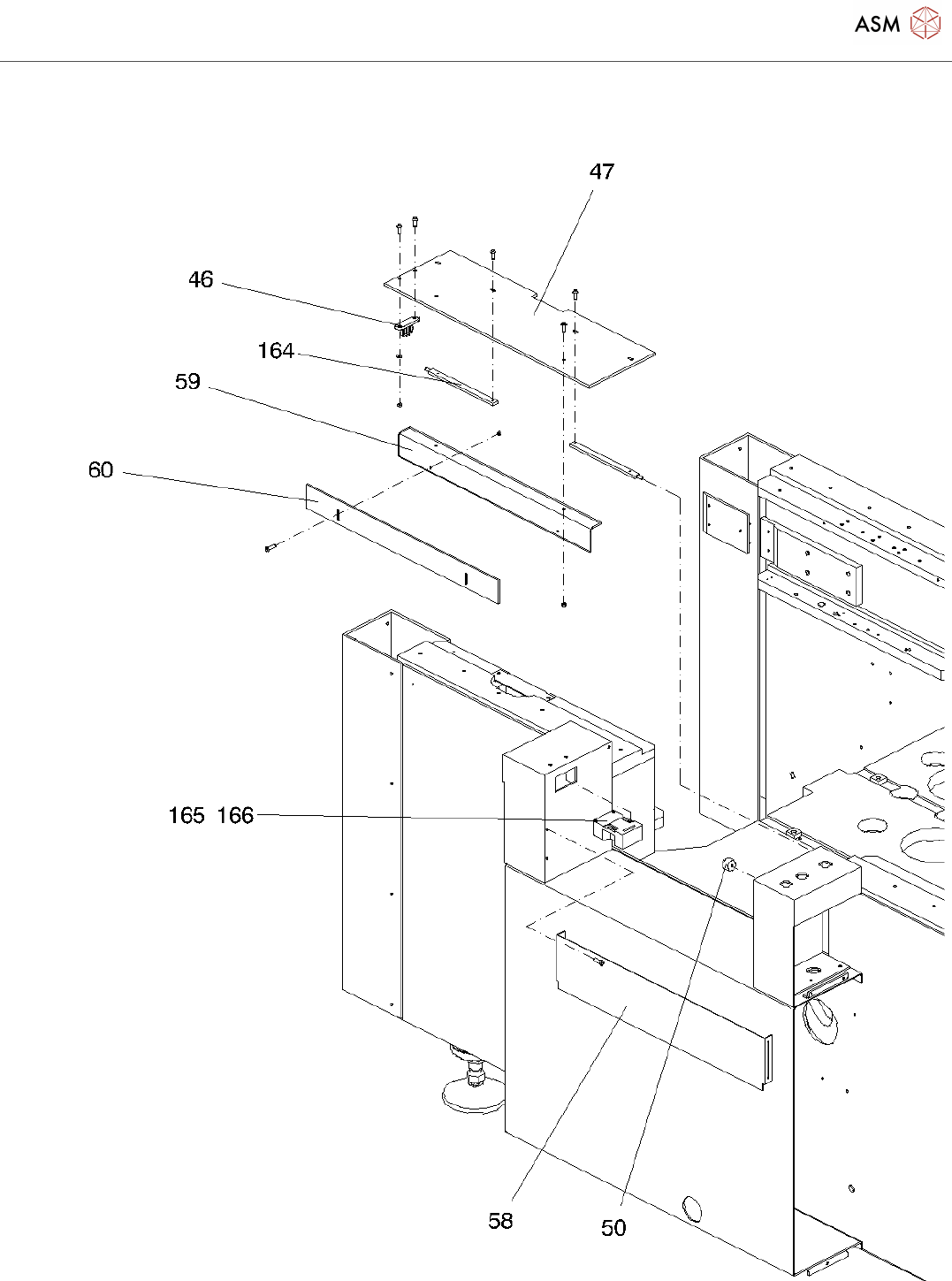 ASM

47

46

164

59

60

165 166

58

50