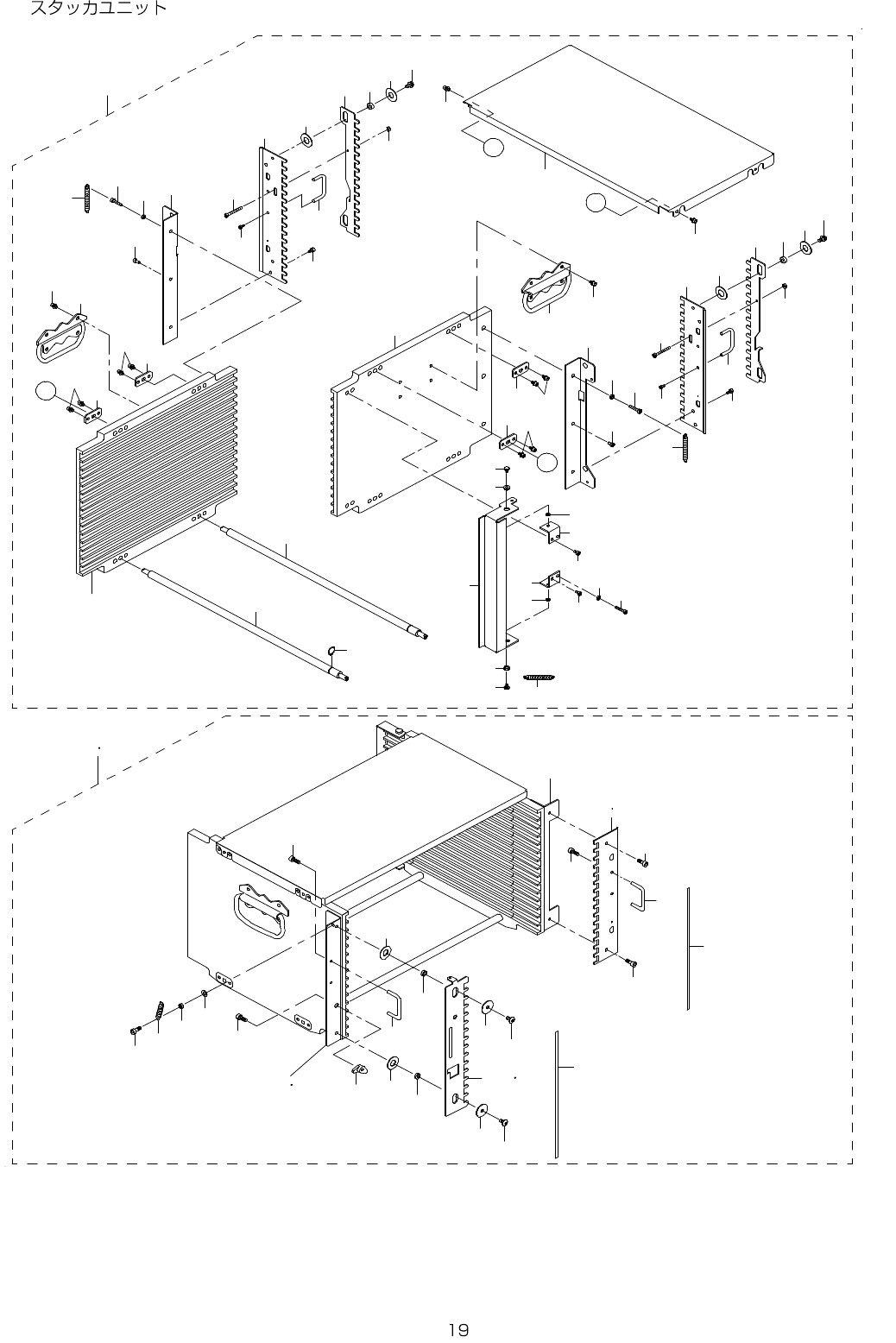 スタッカユニット

19