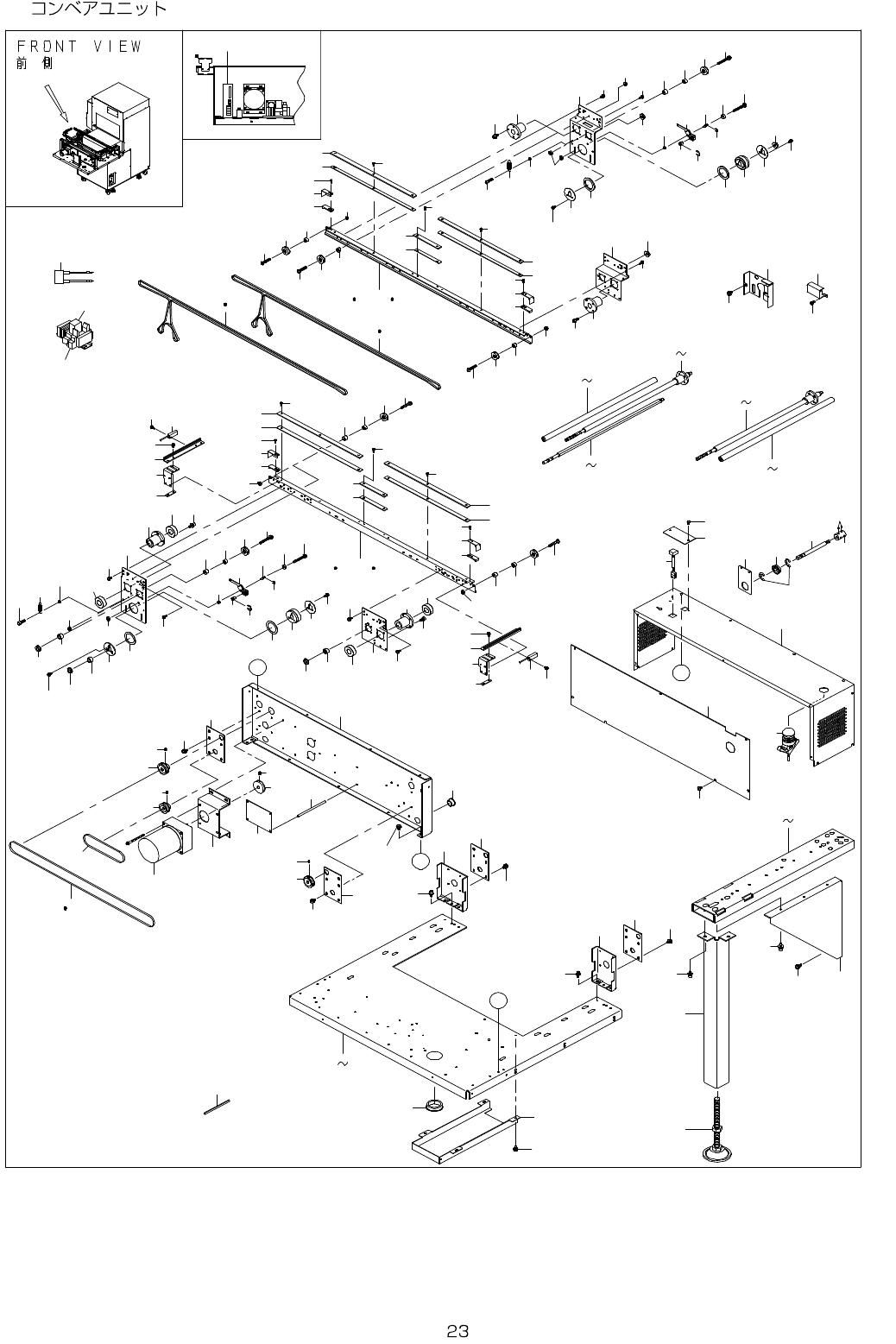 コンベアユニット

FRONT VIEW
前 側

23