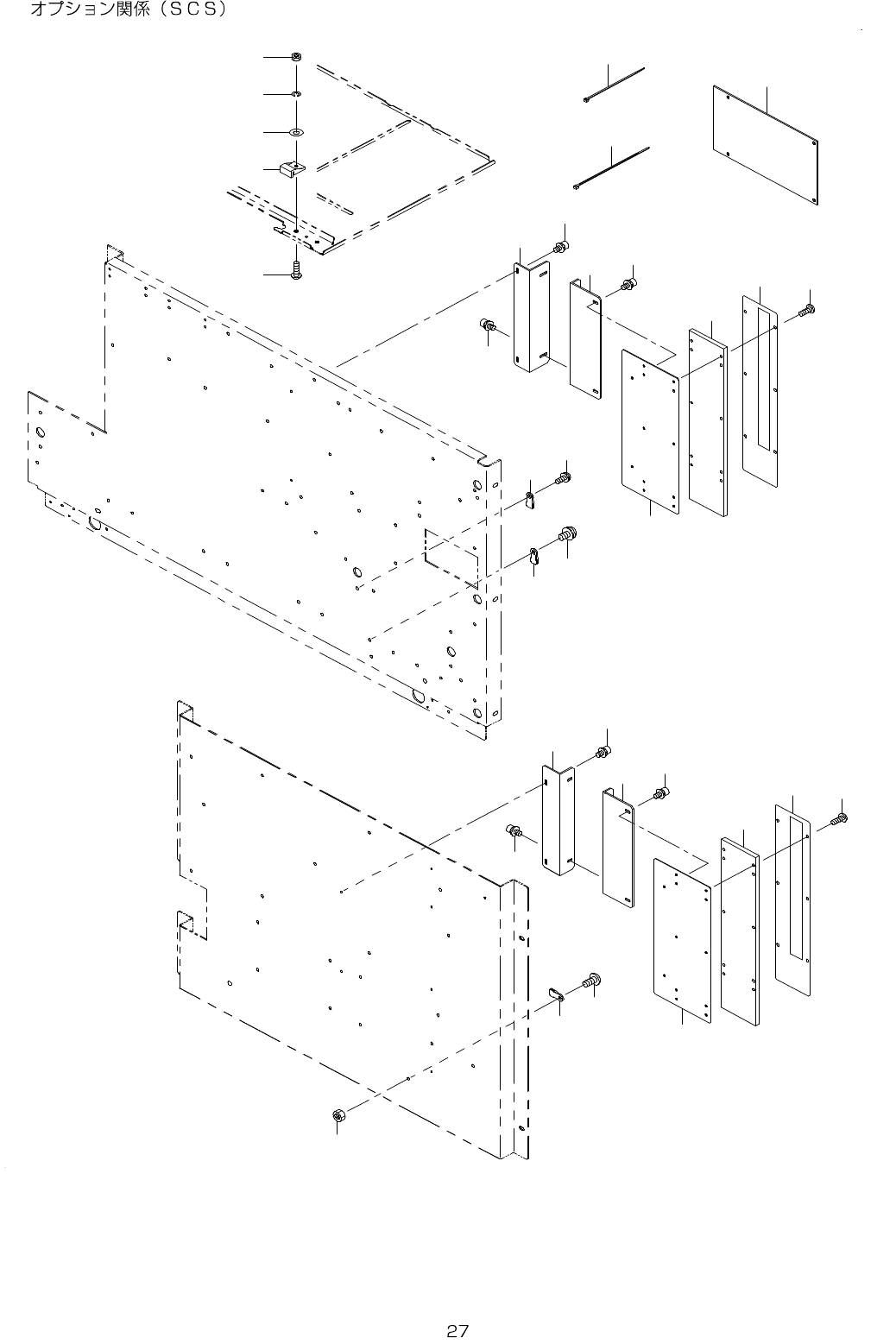 オプション関係（ＳＣＳ）

27