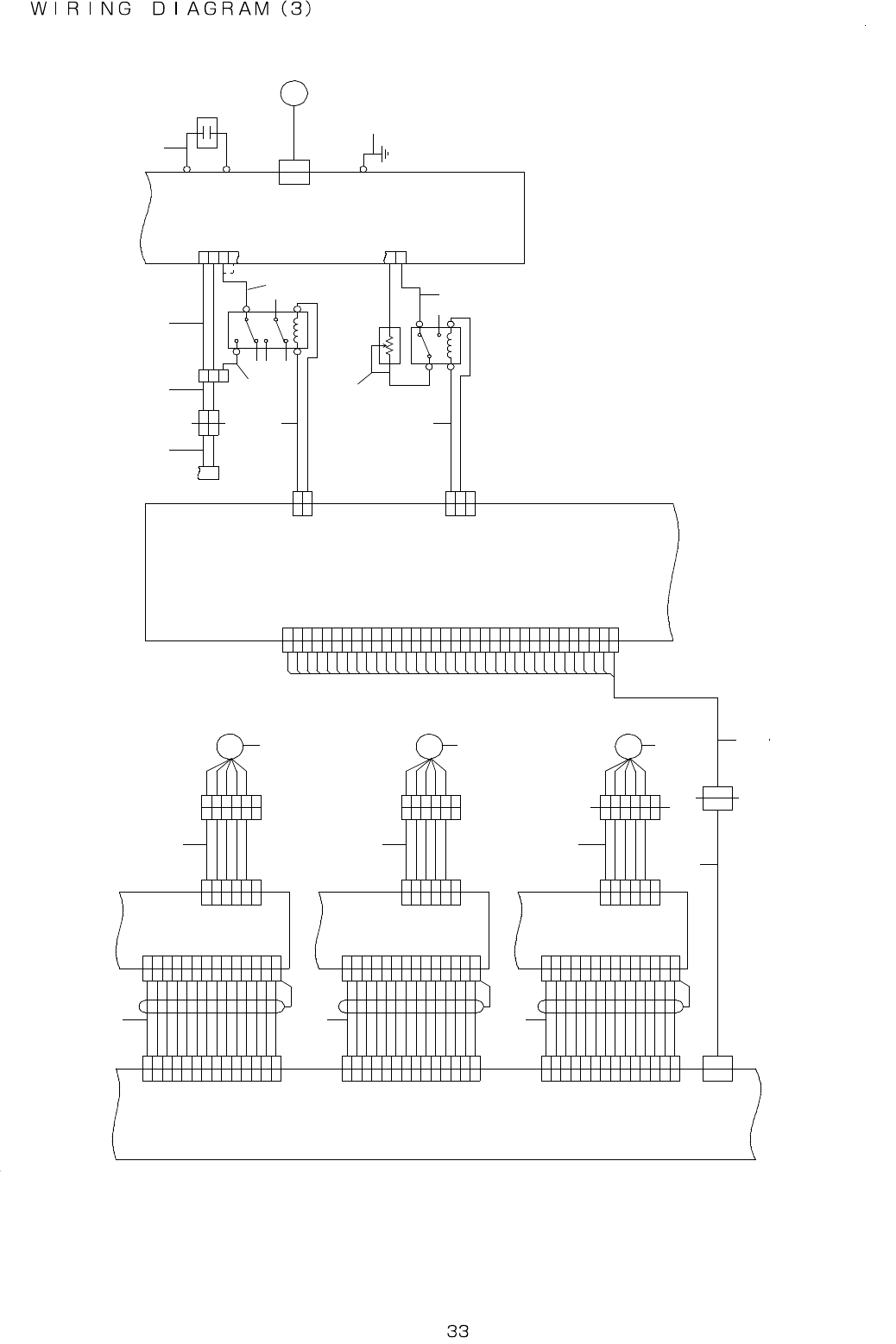 WIRING DIAGRAM (3)

33