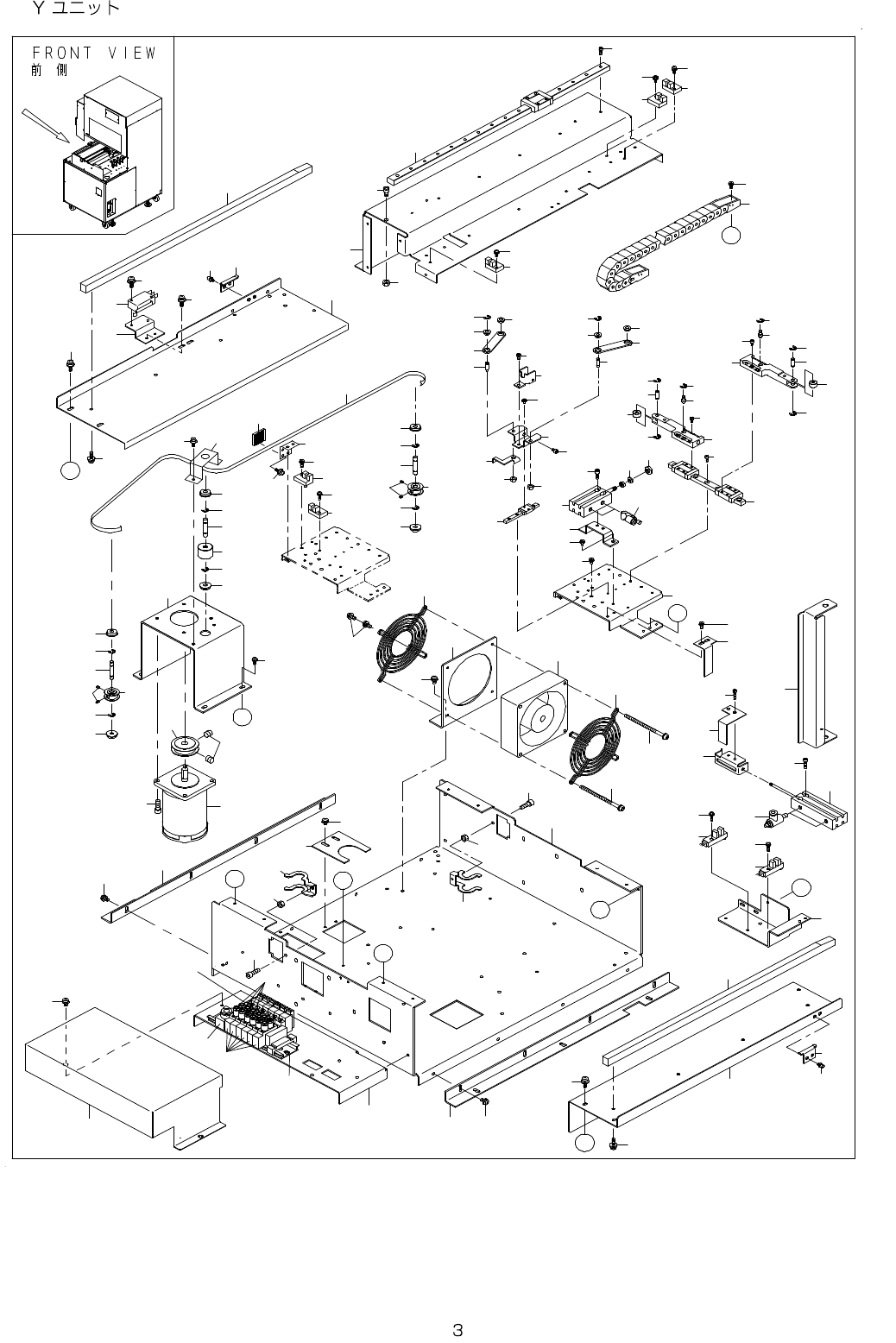 Y ユニット

FRONT VIEW
前 側

3