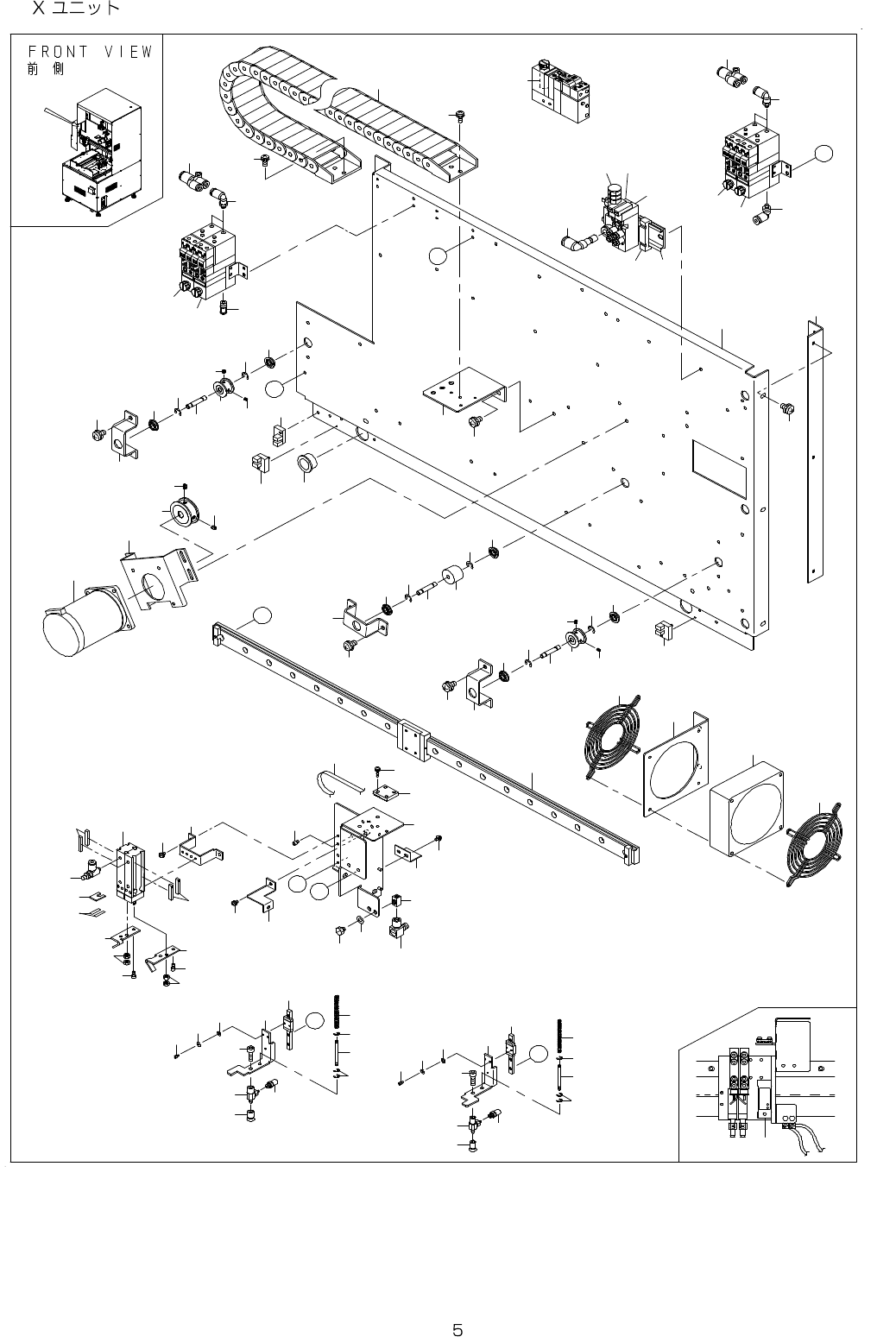 X ユニット

FRONT VIEW
前 側

5