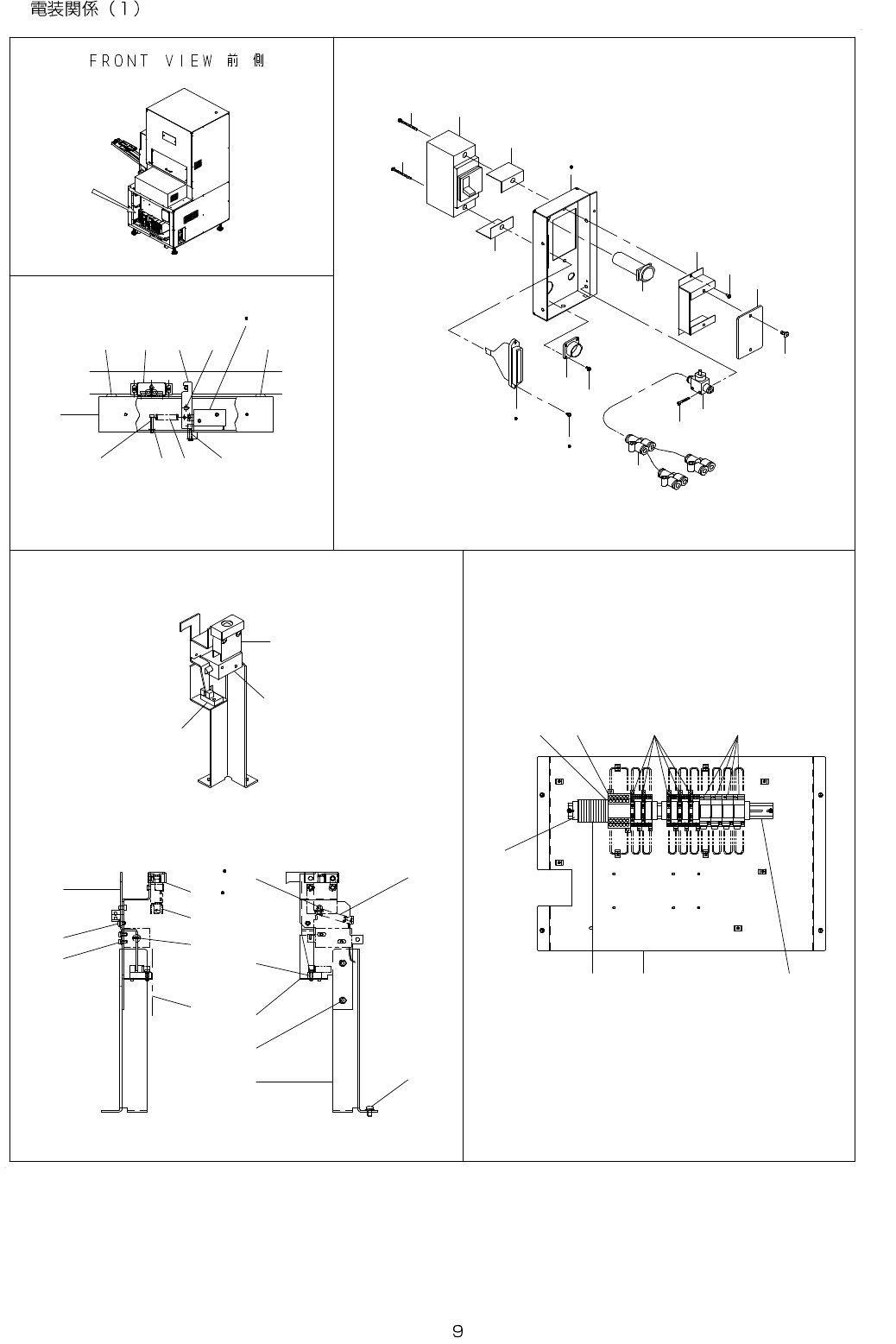 電装関係（1）

FRONT VIEW 前 側

9