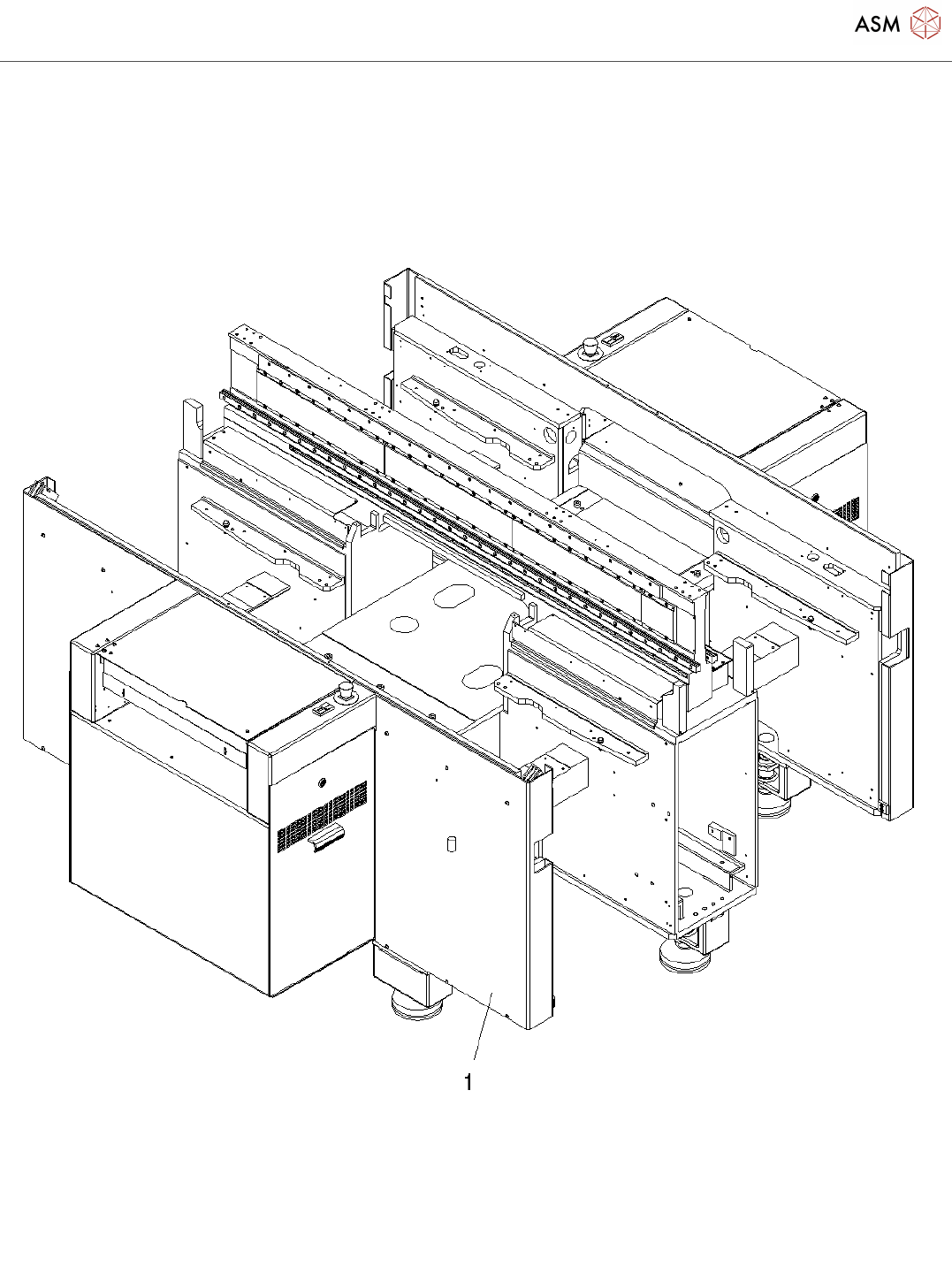 ASM

1