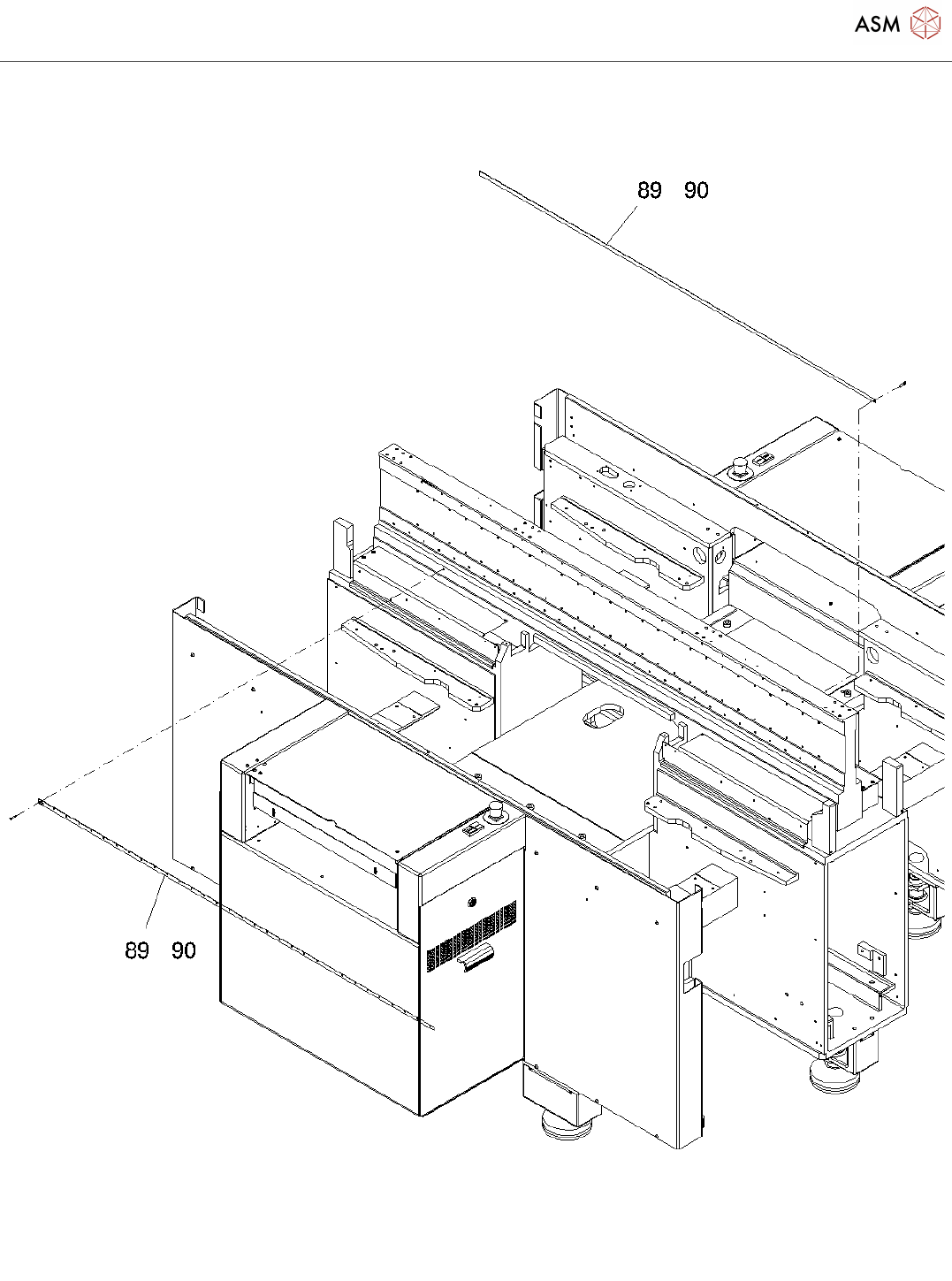 ASM

89 90

89 90