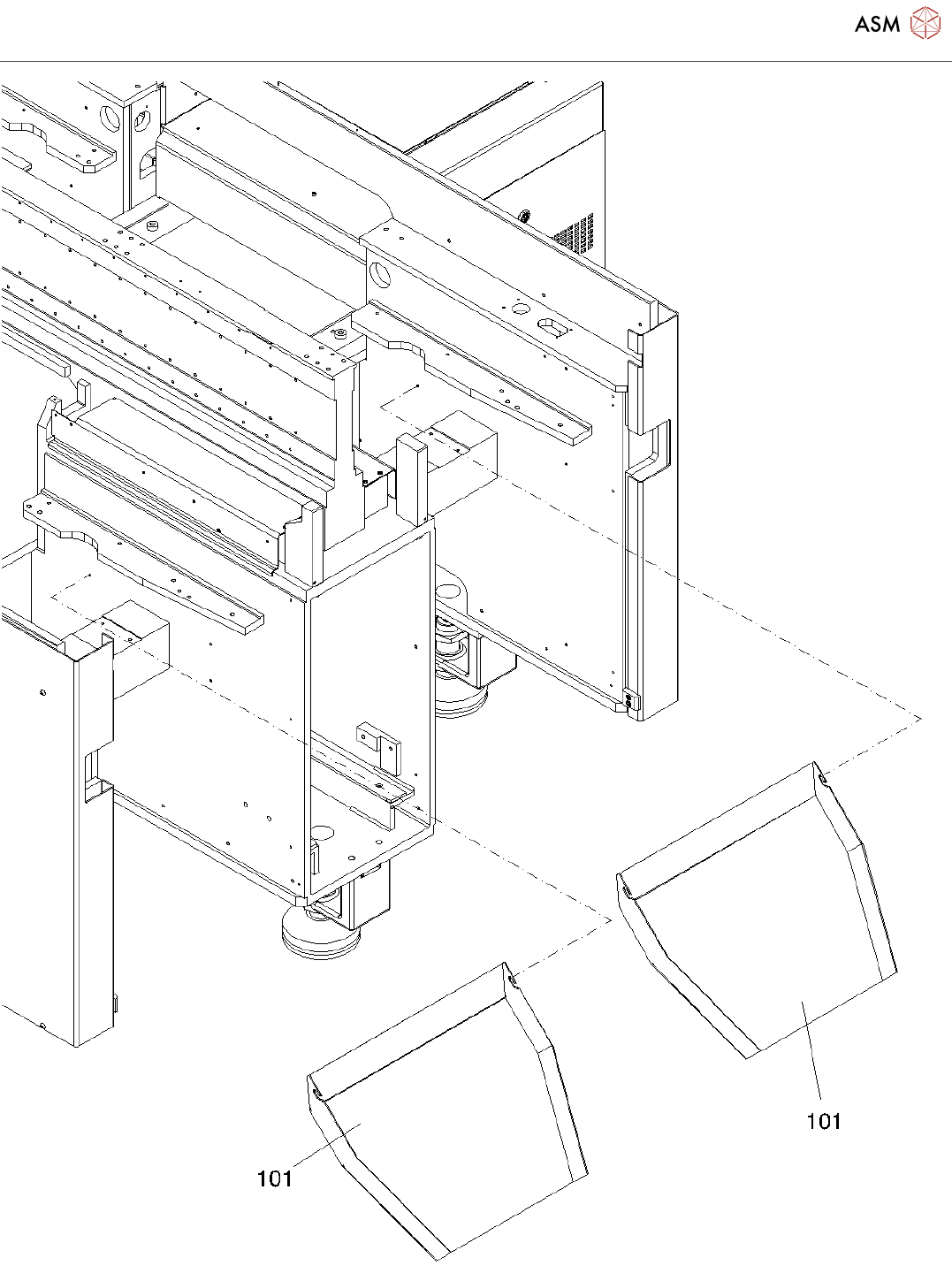 ASM

101

101