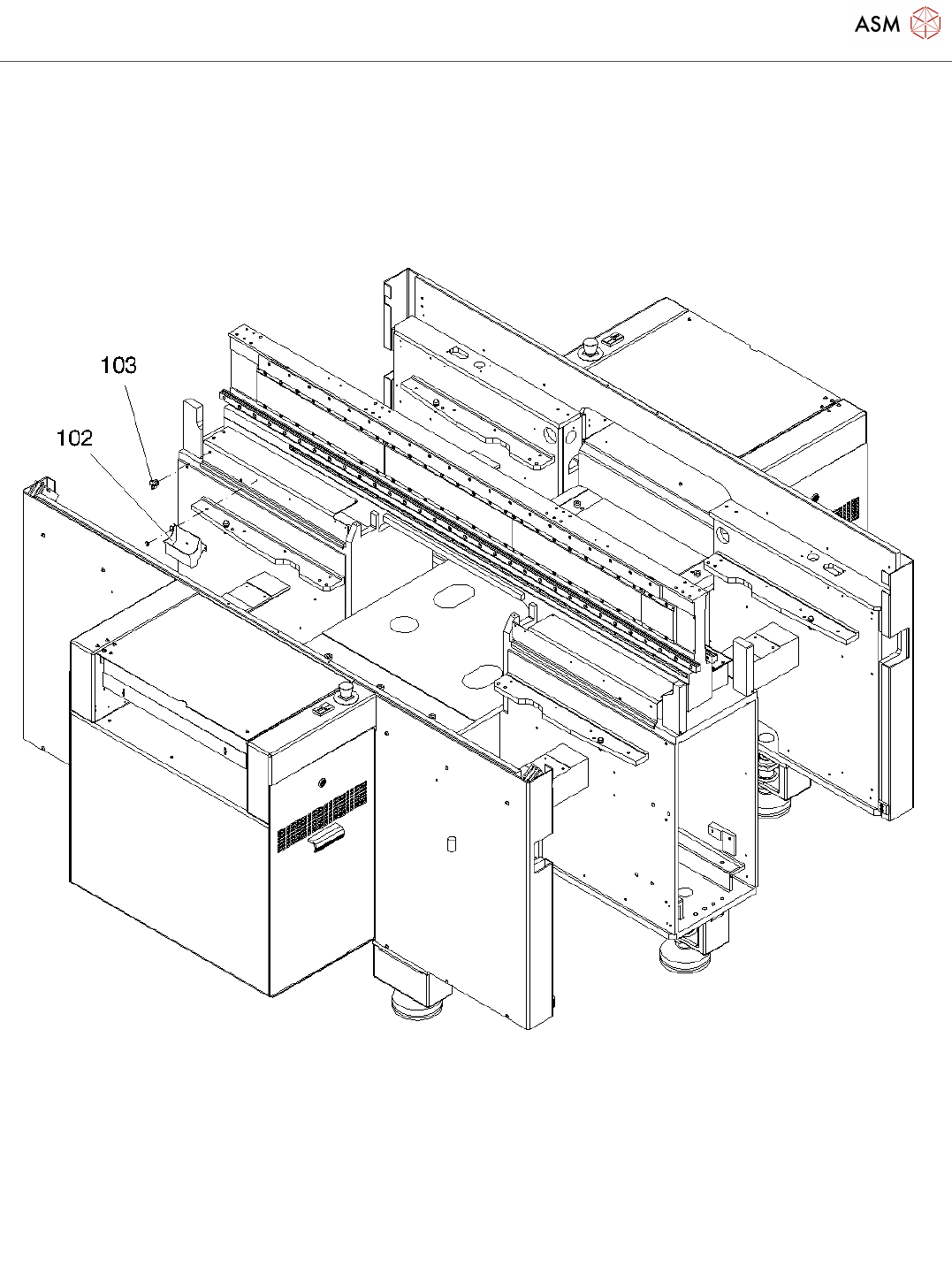 ASM

103

102