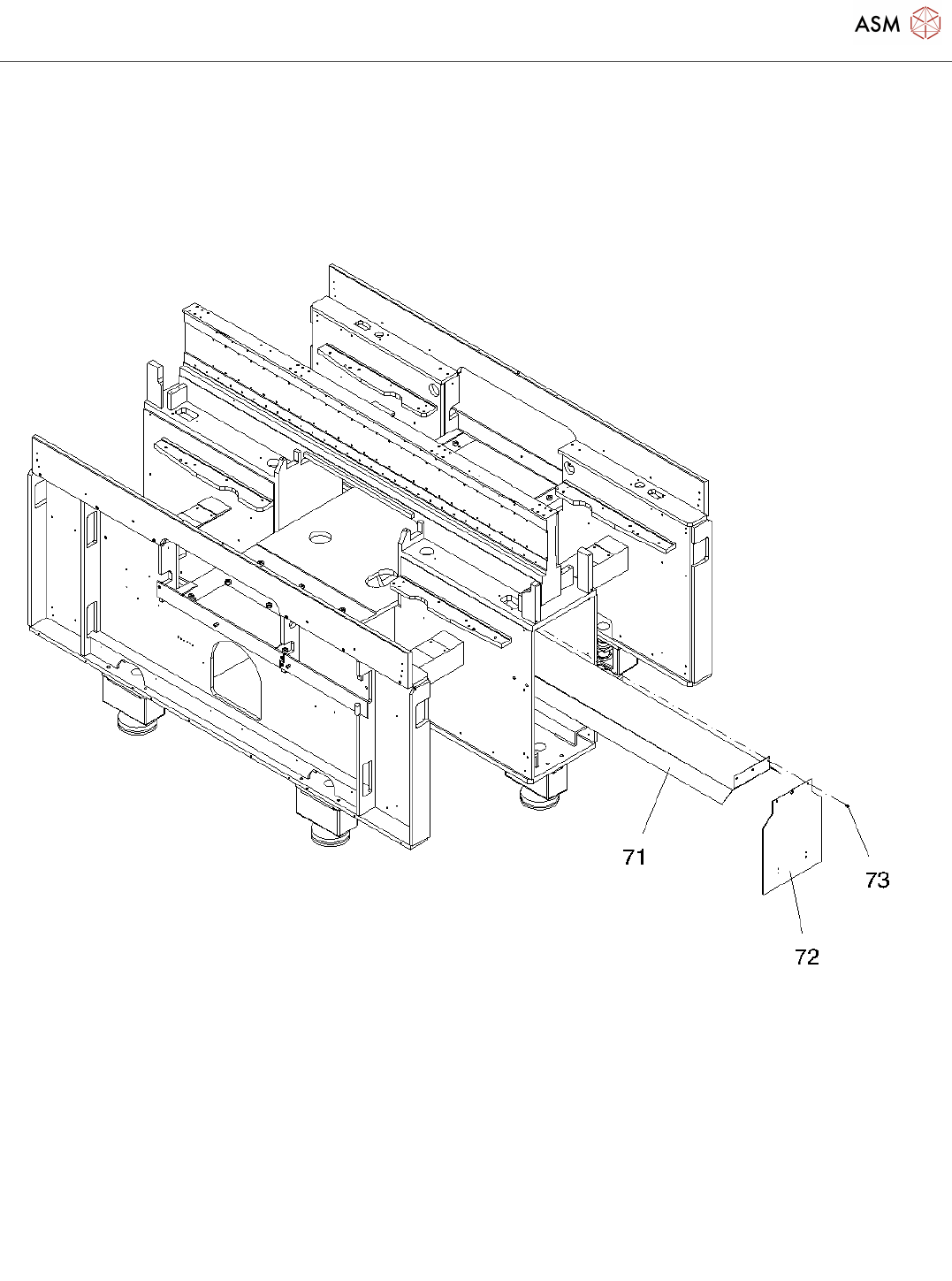 ASM

71

73

72