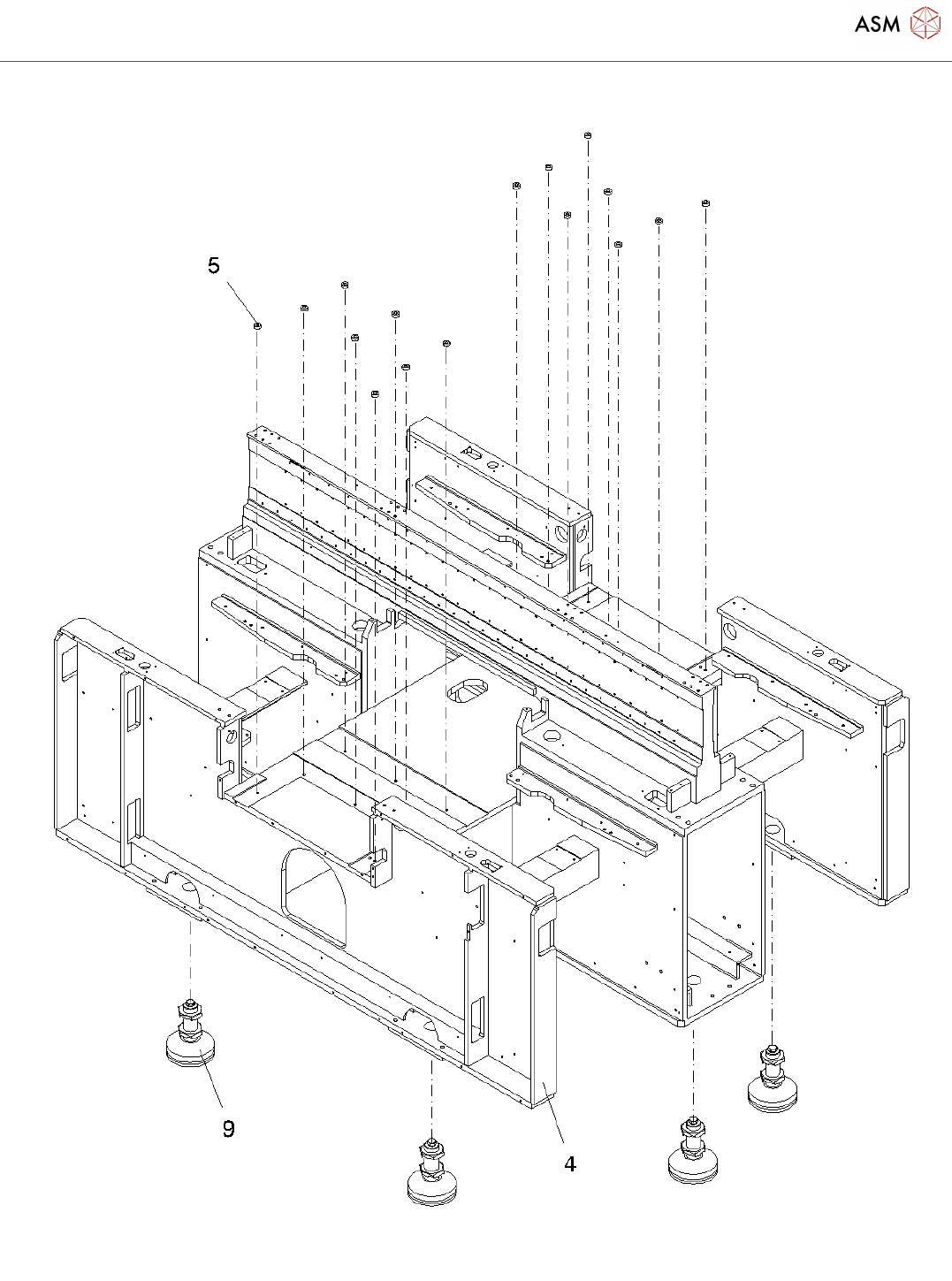 ASM

5

9

4