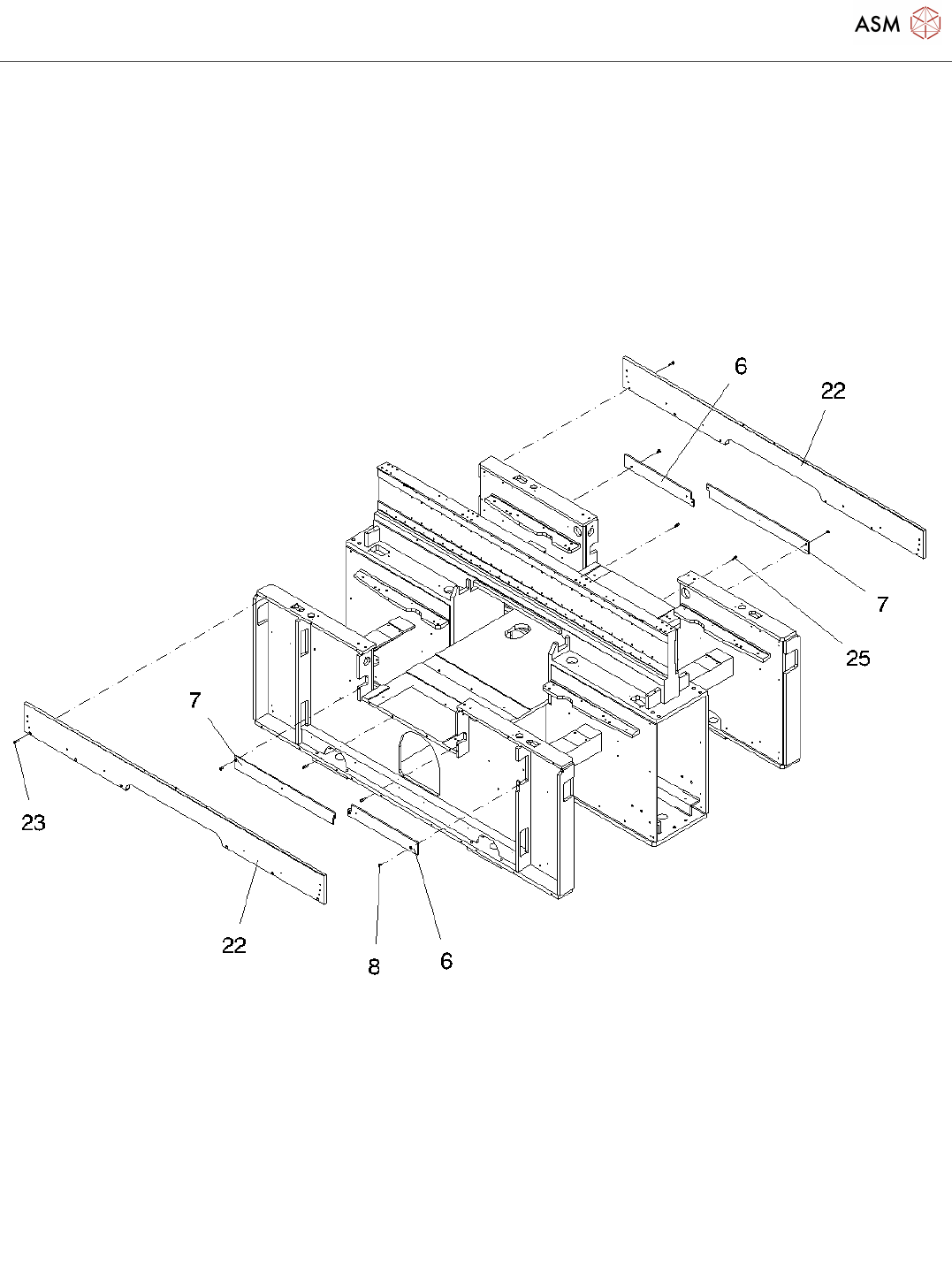 ASM

6
22
7
25
7
23
22
8
6