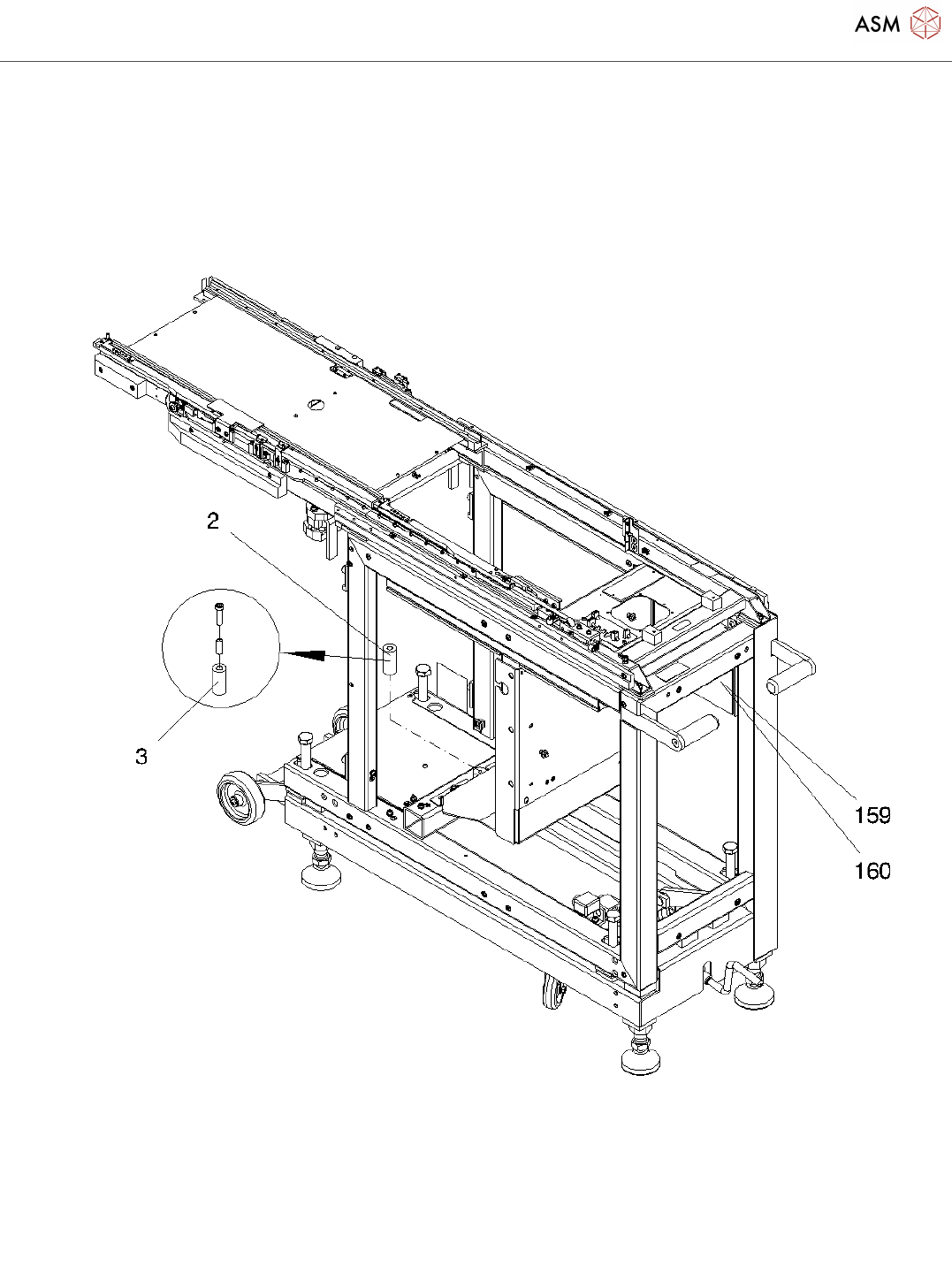 ASM

2

3

159

160