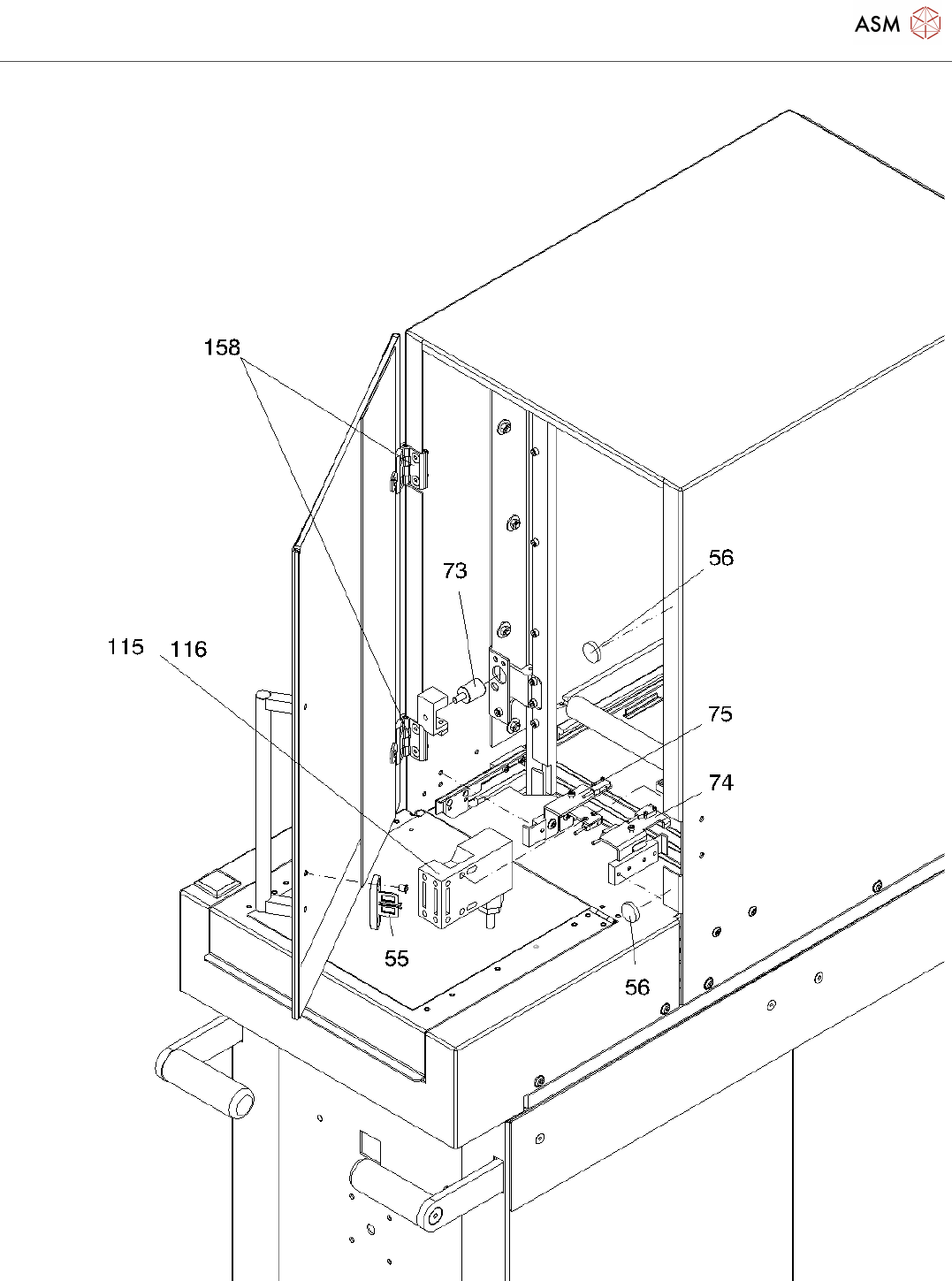 ASM

158

73

56

115

116

75

74

55

56