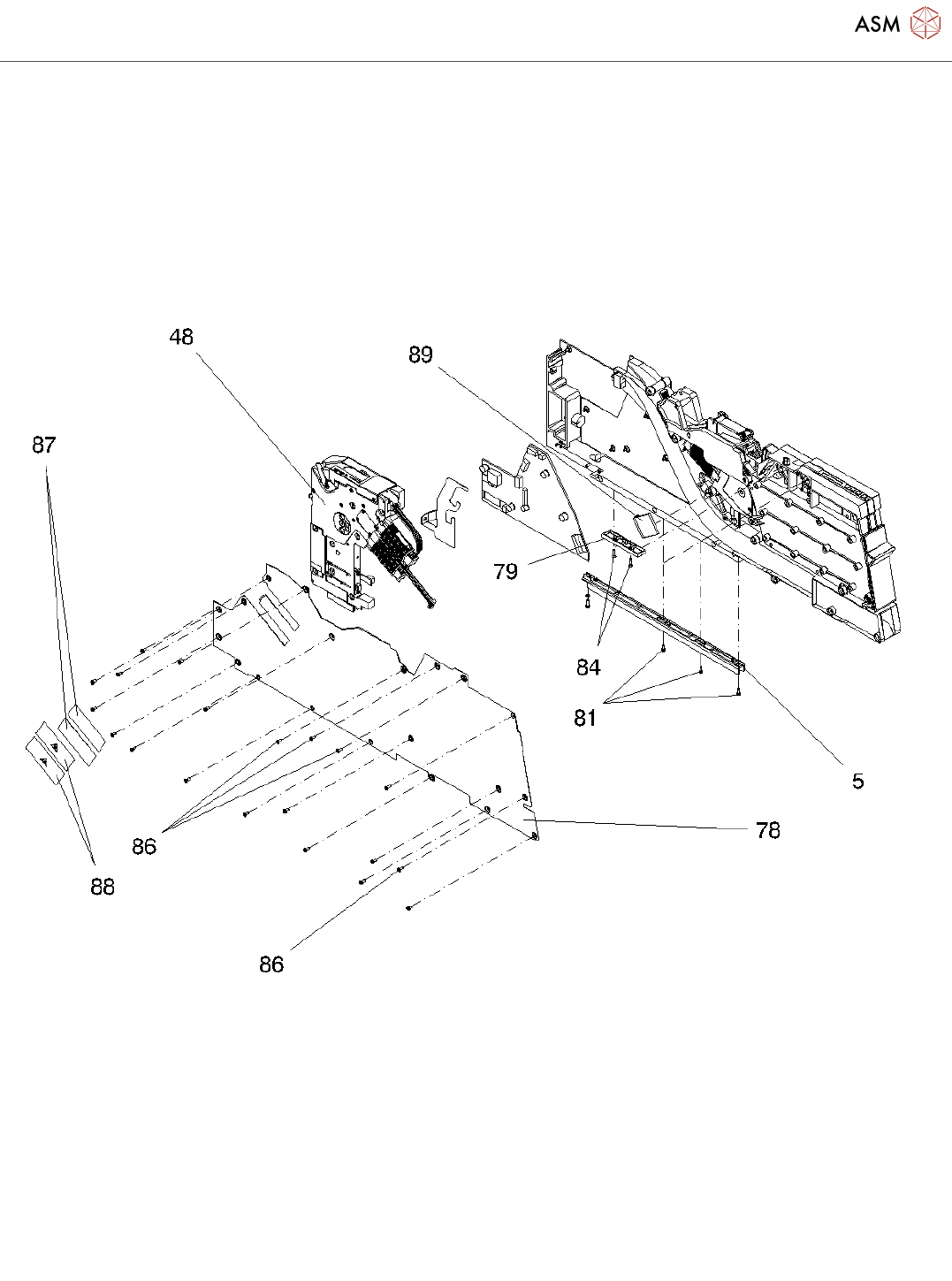 ASM

48

89

87

79

84

81

5

86

78

88

86