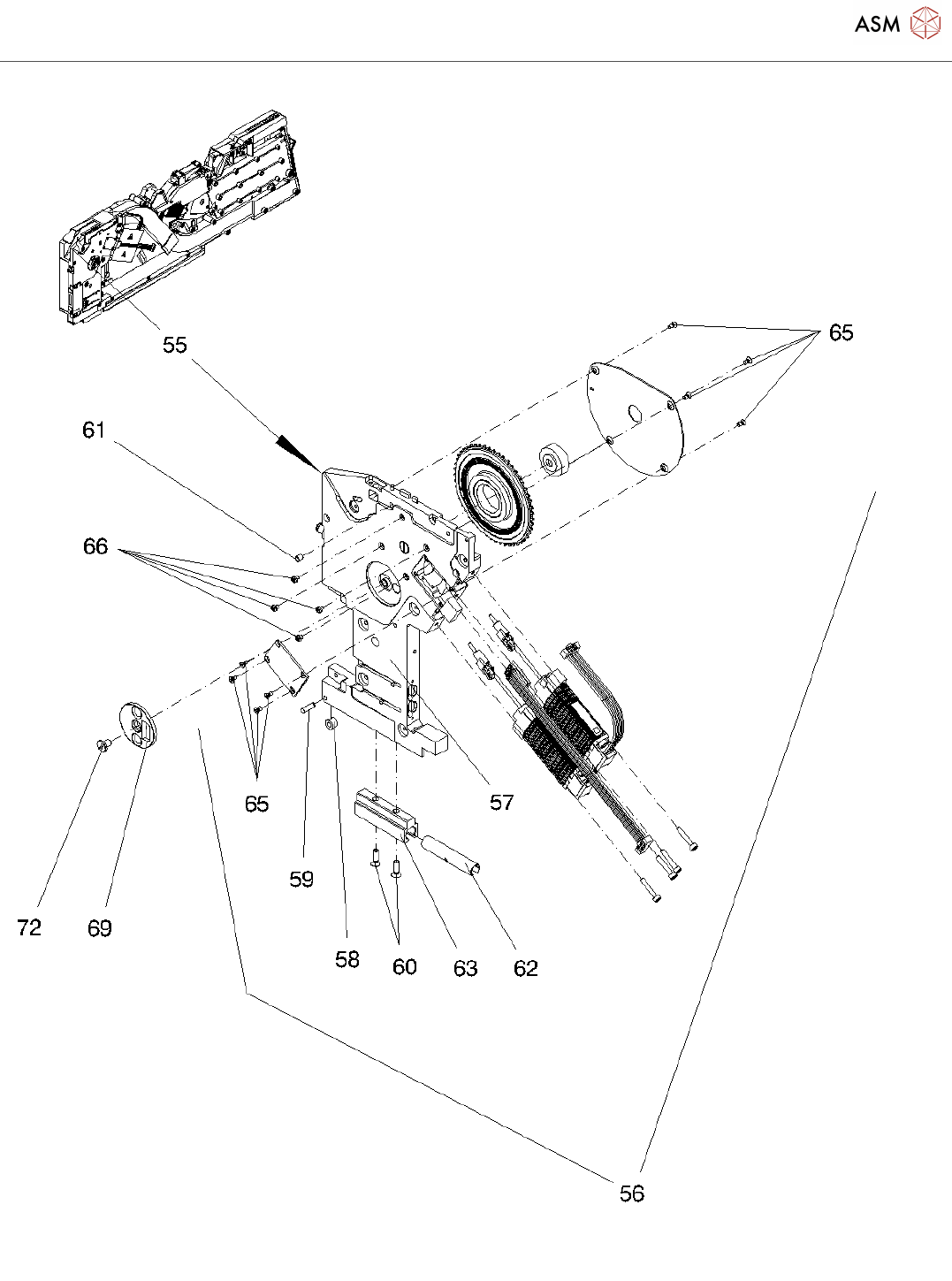 ASM

55

65

61

66

65

57

59

72

69

58

60

63

62

56