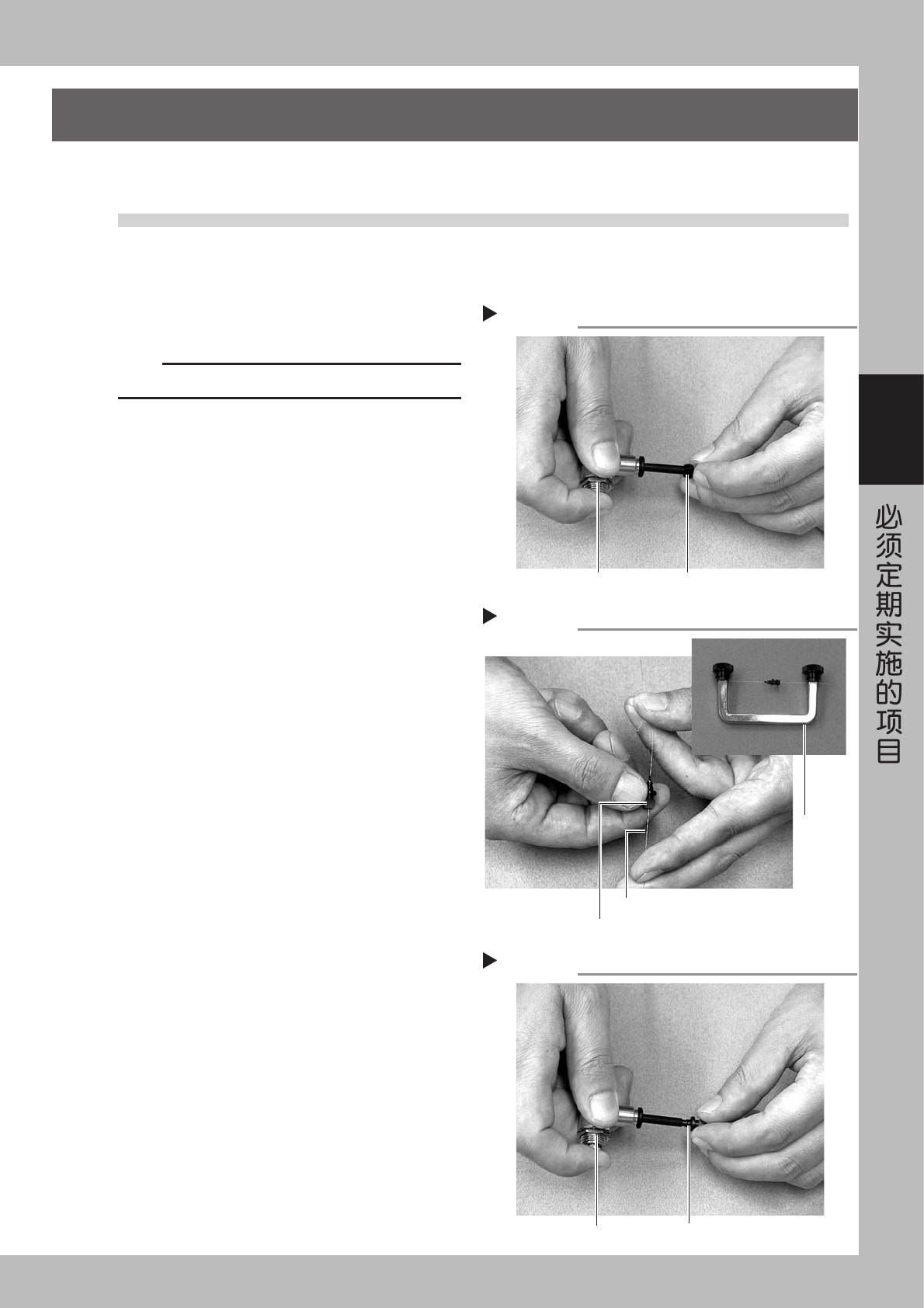 必须定期实施的项目