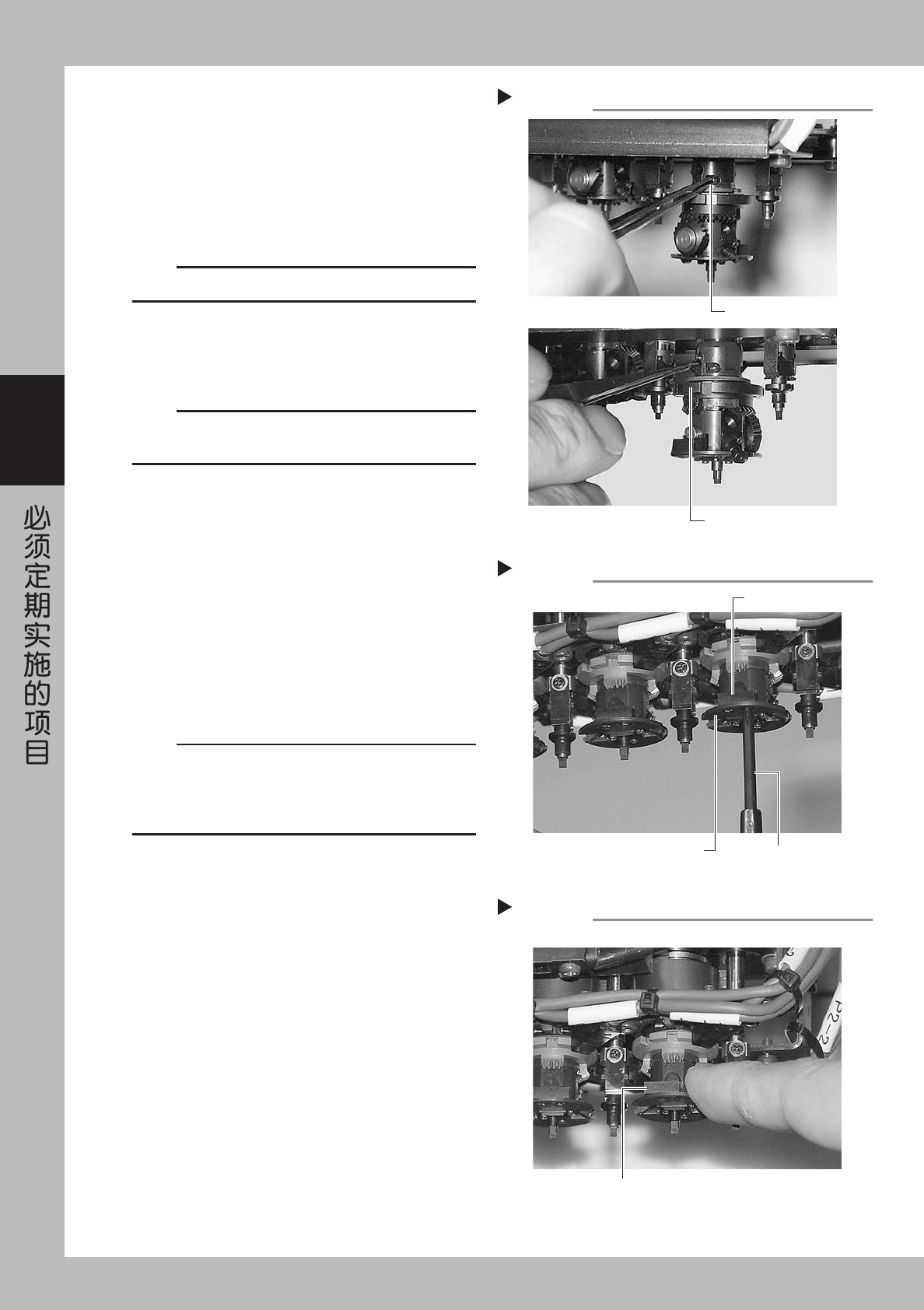 必须定期实施的项目

P2-2