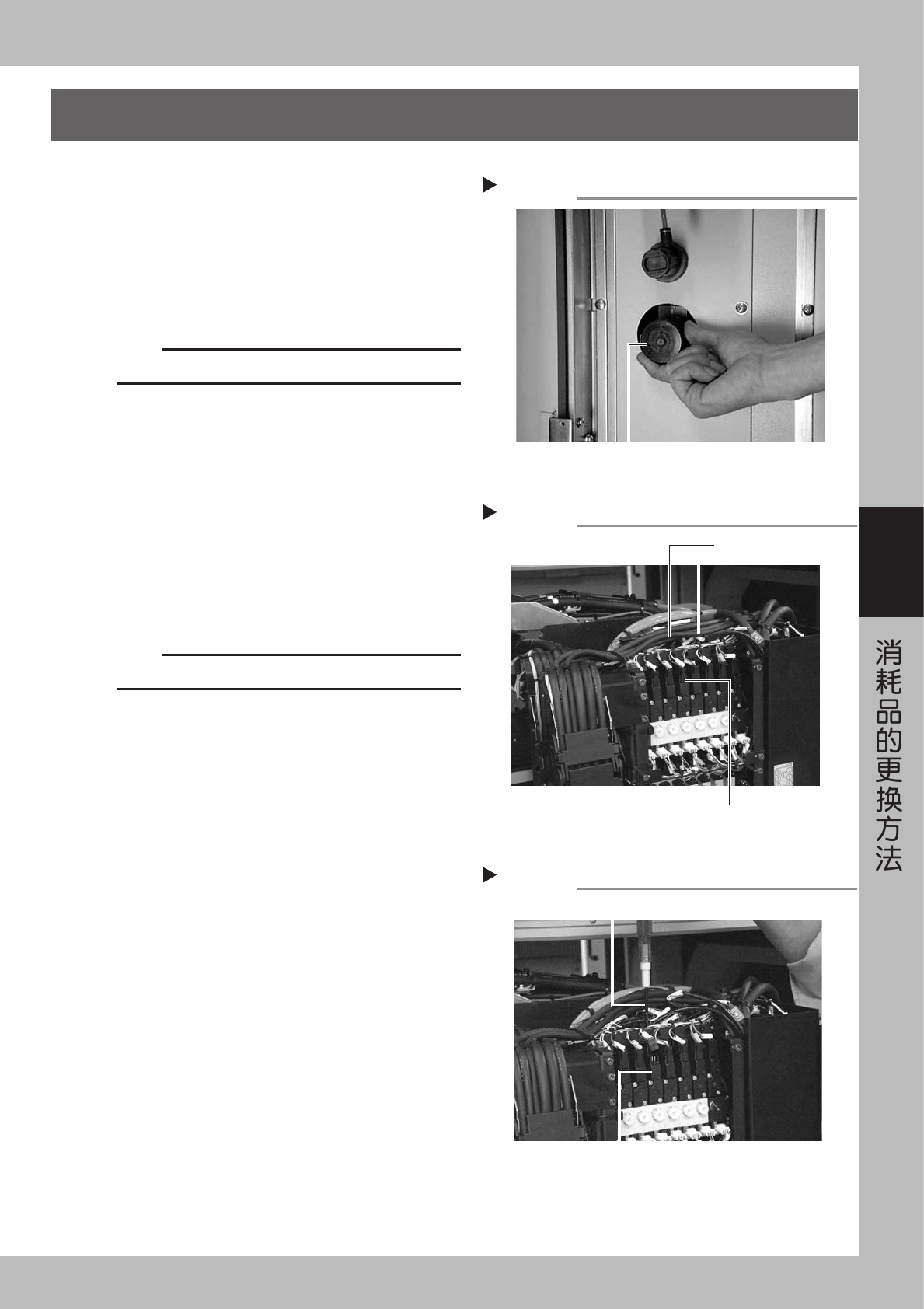 消耗品的更换方法