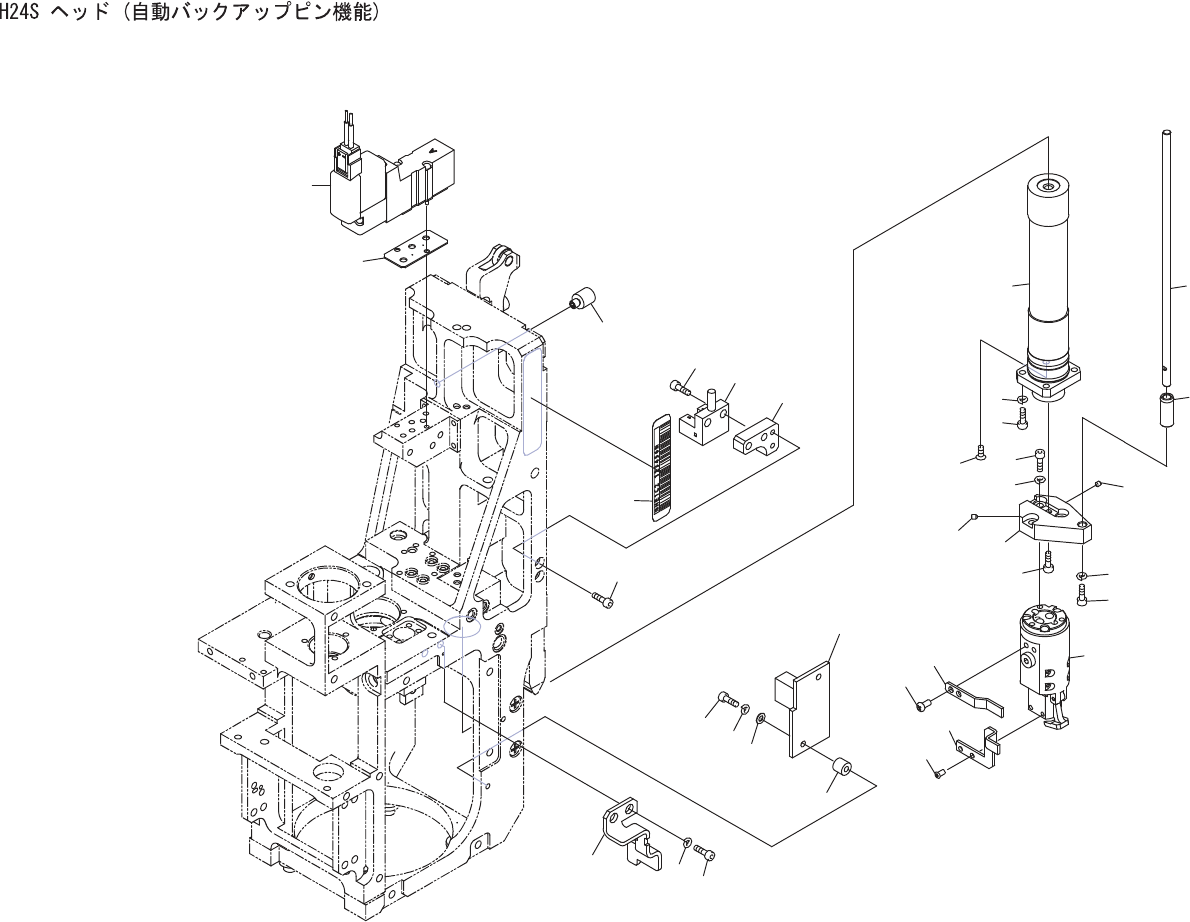 H24S ヘッド（自動バックアップピン機能）