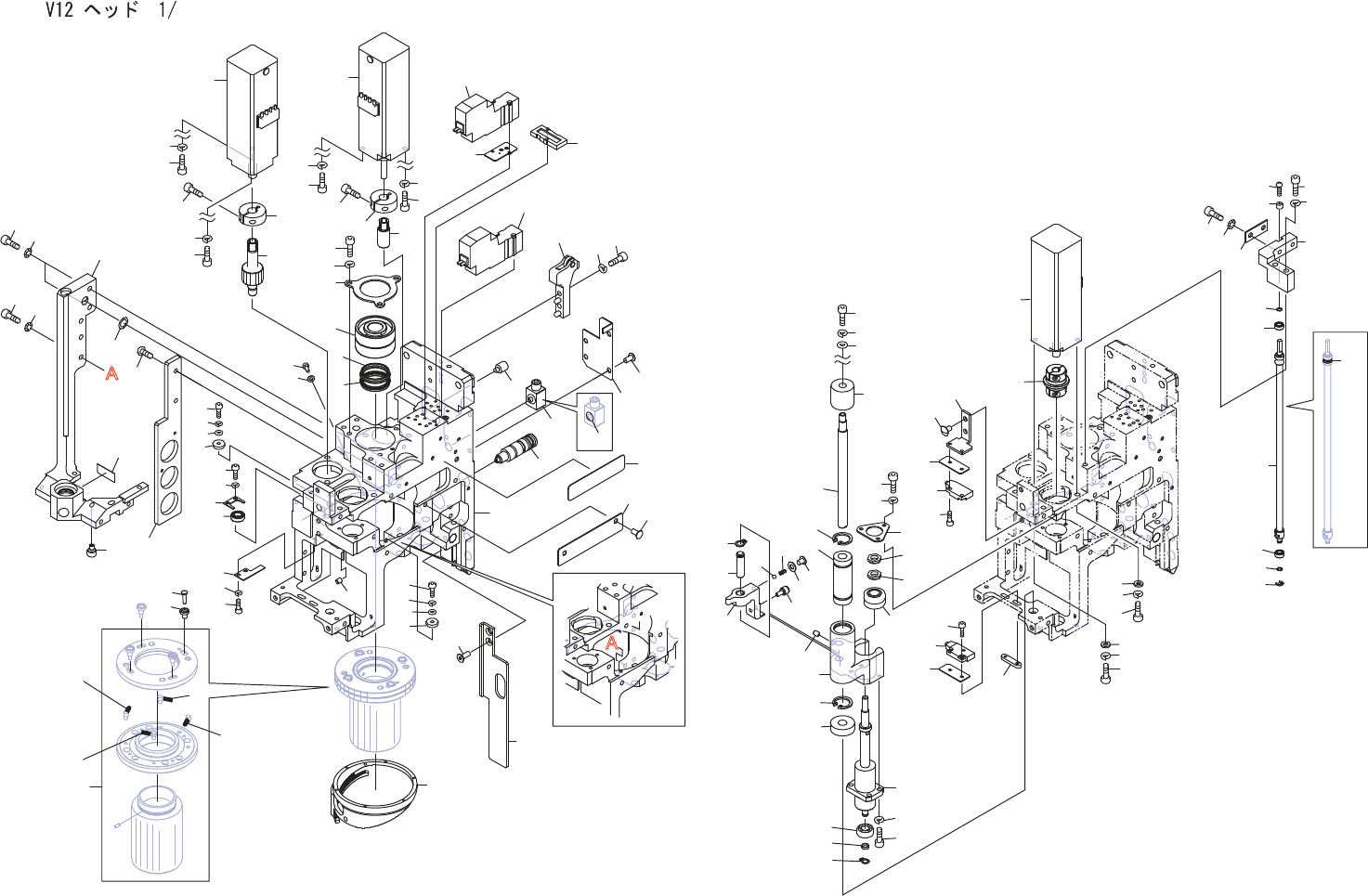 V12 ヘッド 1/

A

A