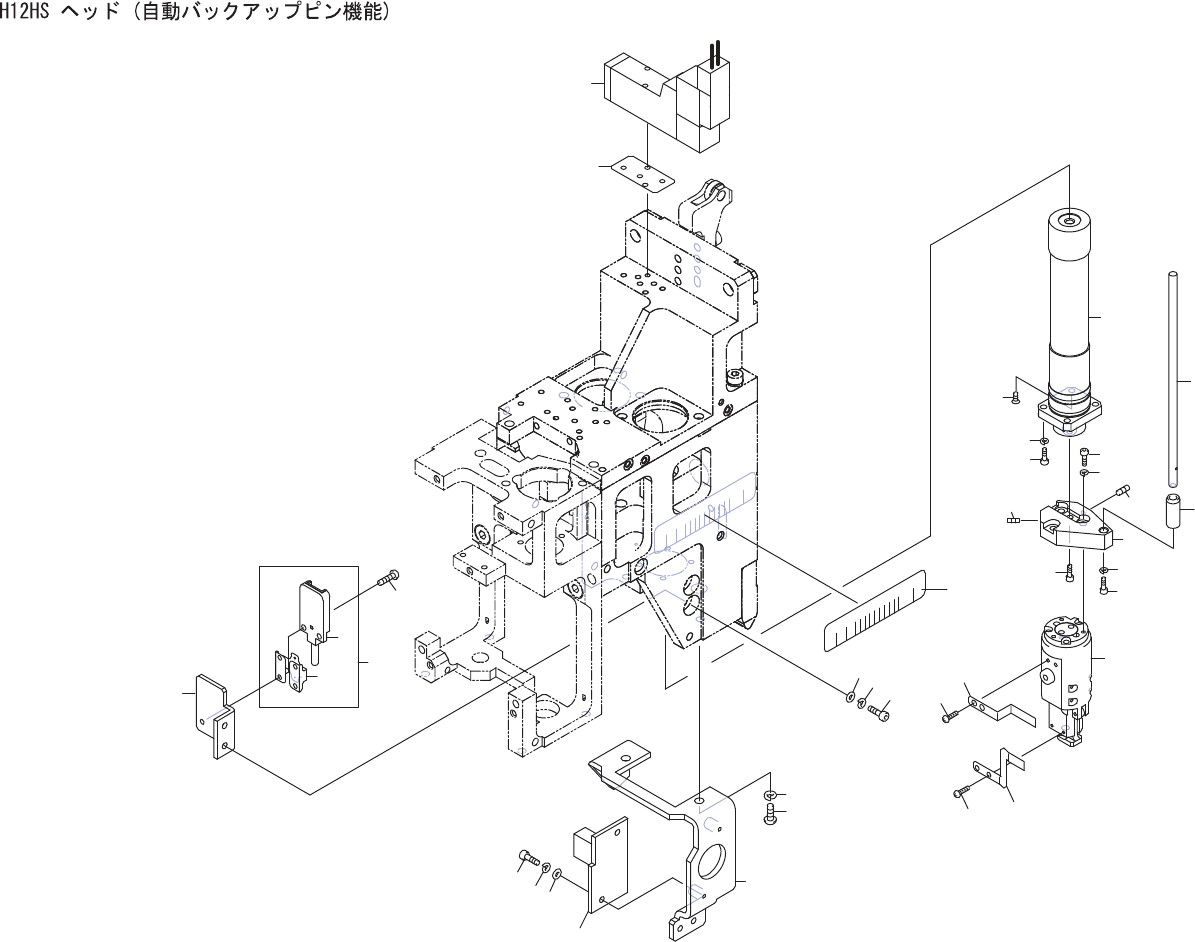 H12HS ヘッド（自動バックアップピン機能）