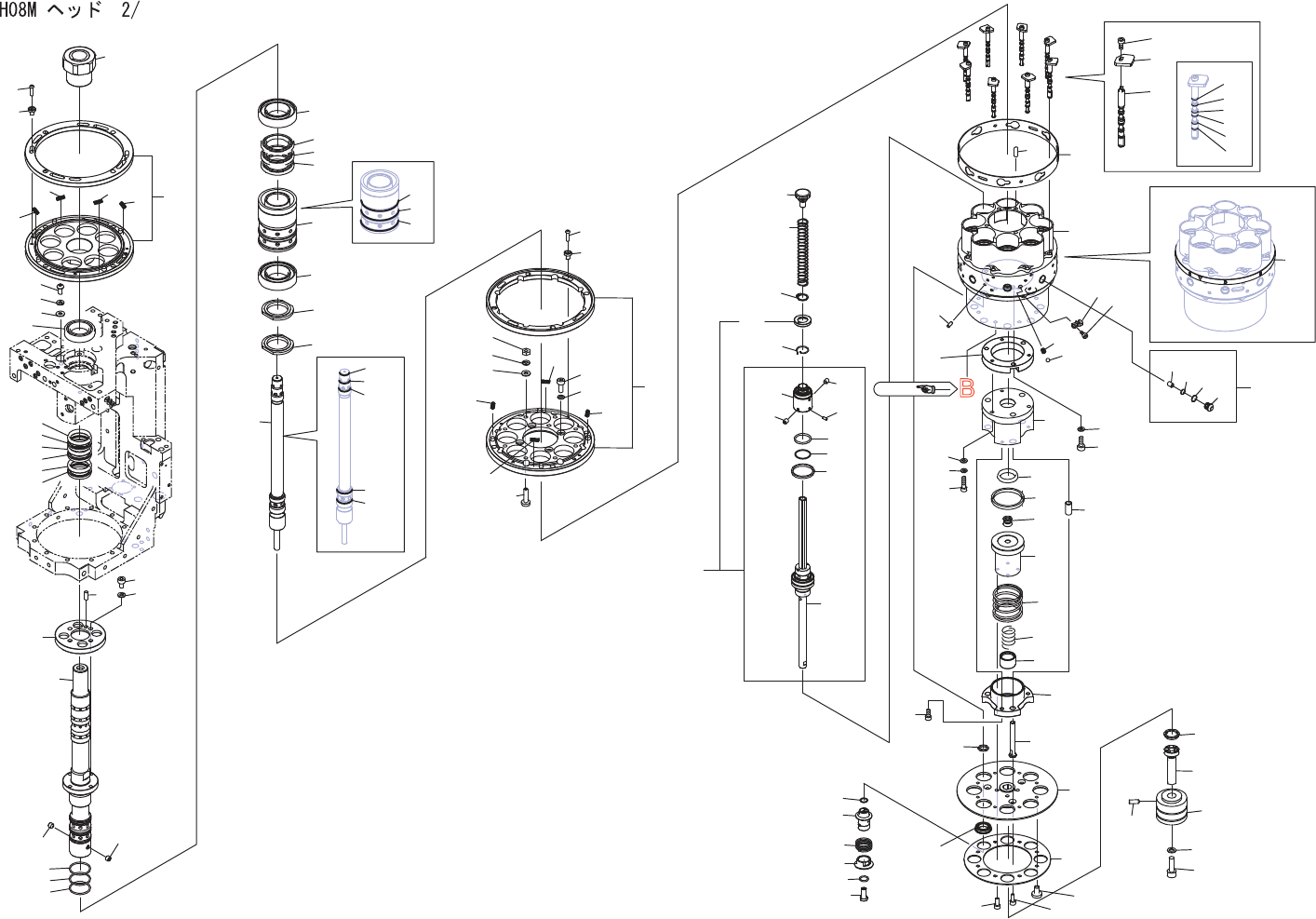 H08M ヘッド 2/

B