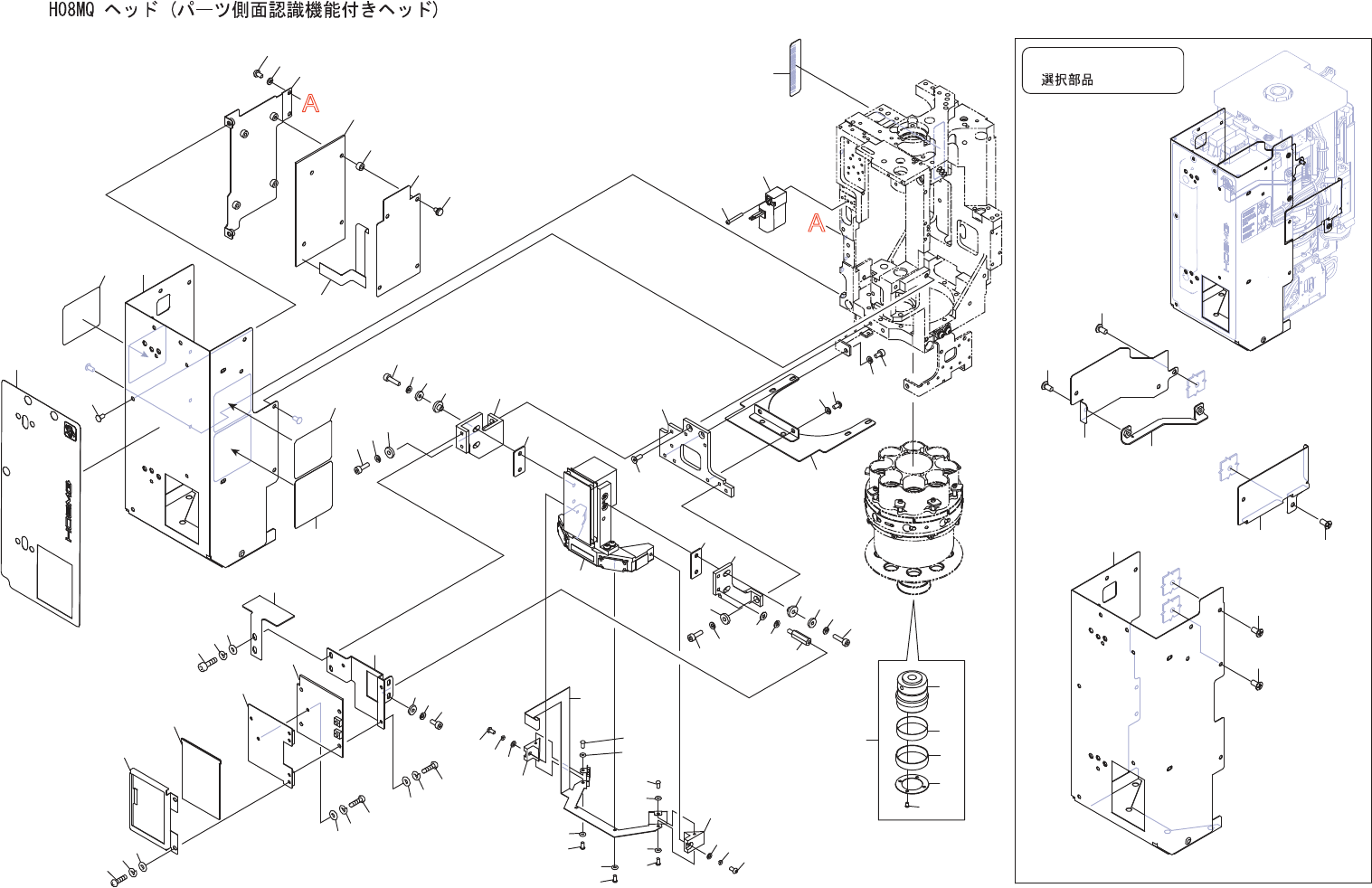 H08MQ ヘッド（パーツ側面認識機能付きヘッド）

A

A

選択部品