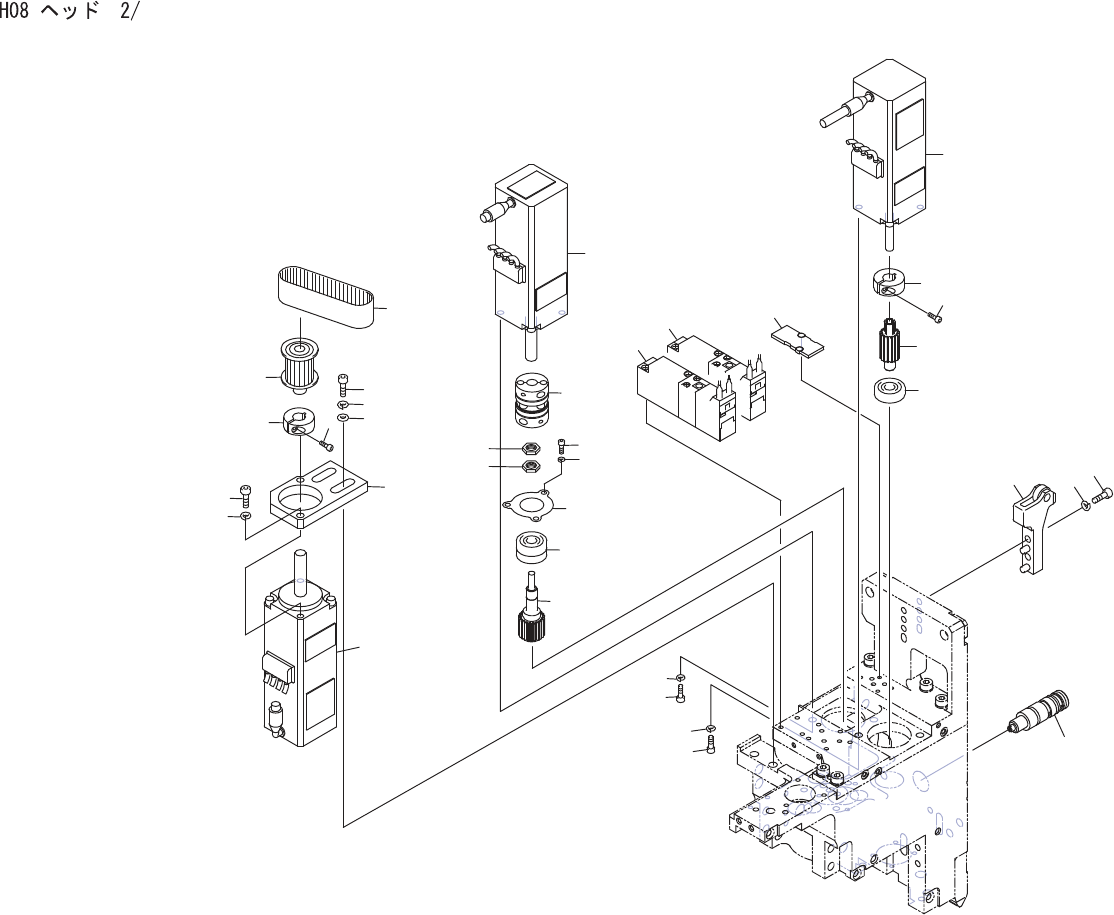 H08 ヘッド 2/