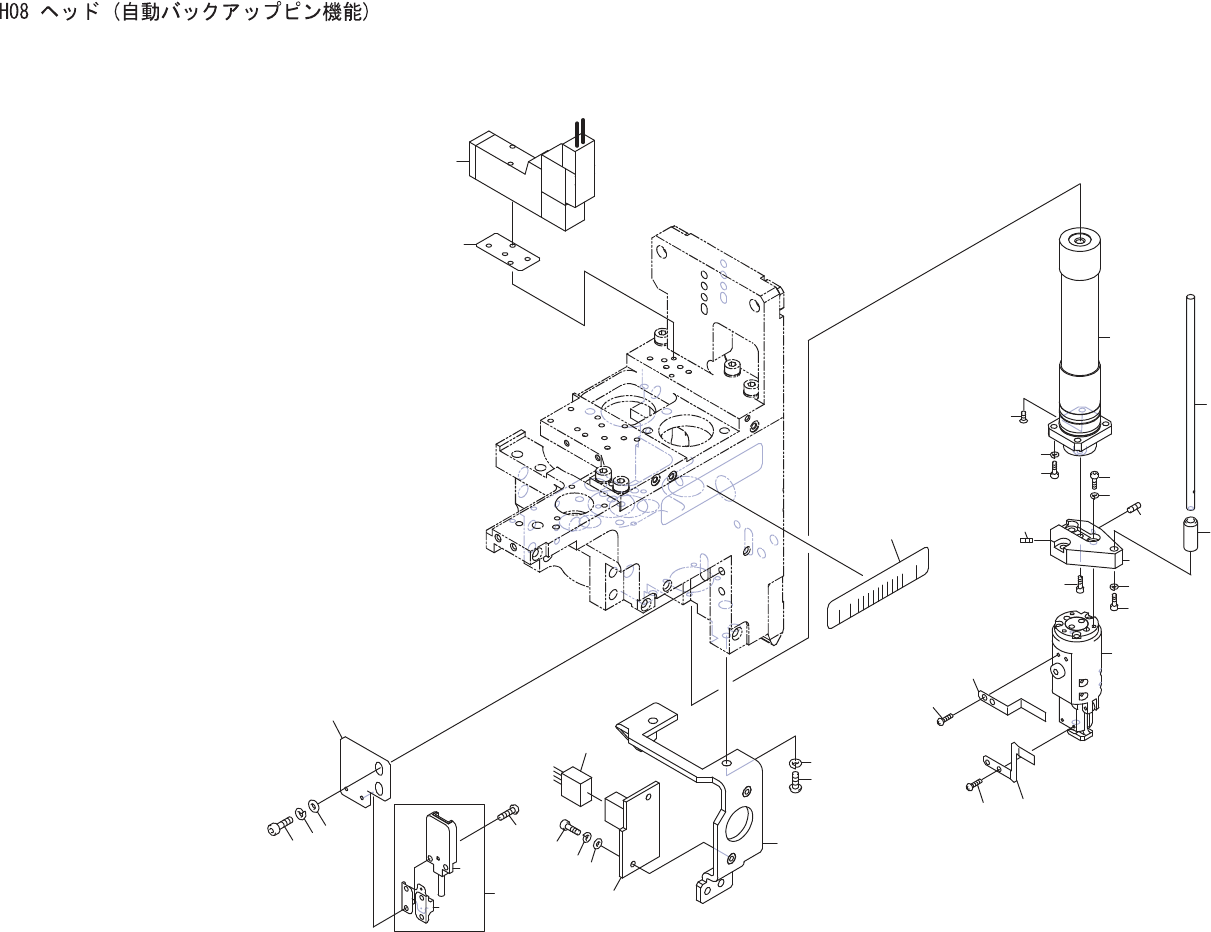 H08 ヘッド（自動バックアップピン機能）