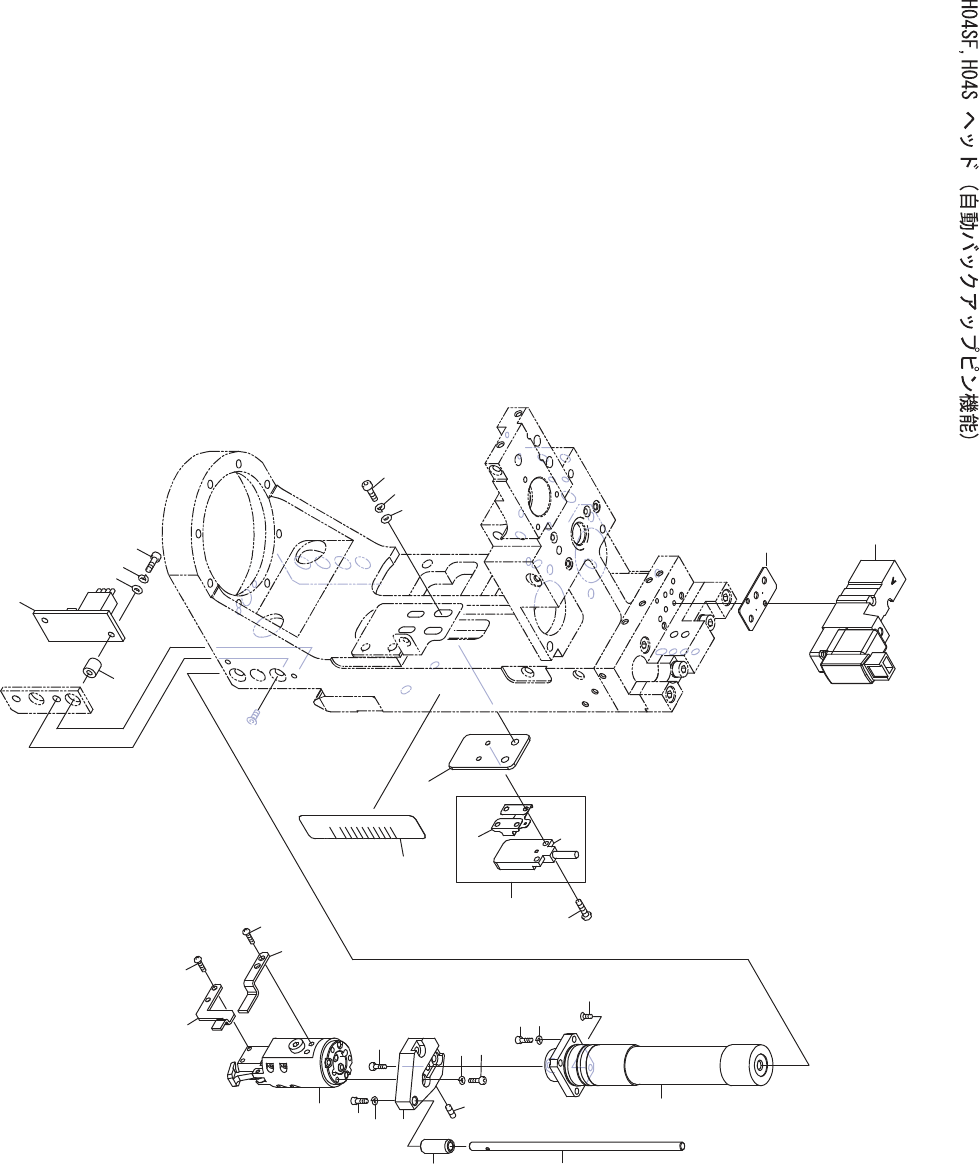 H04SF, H04S ヘッド（自動バックアップピン機能）