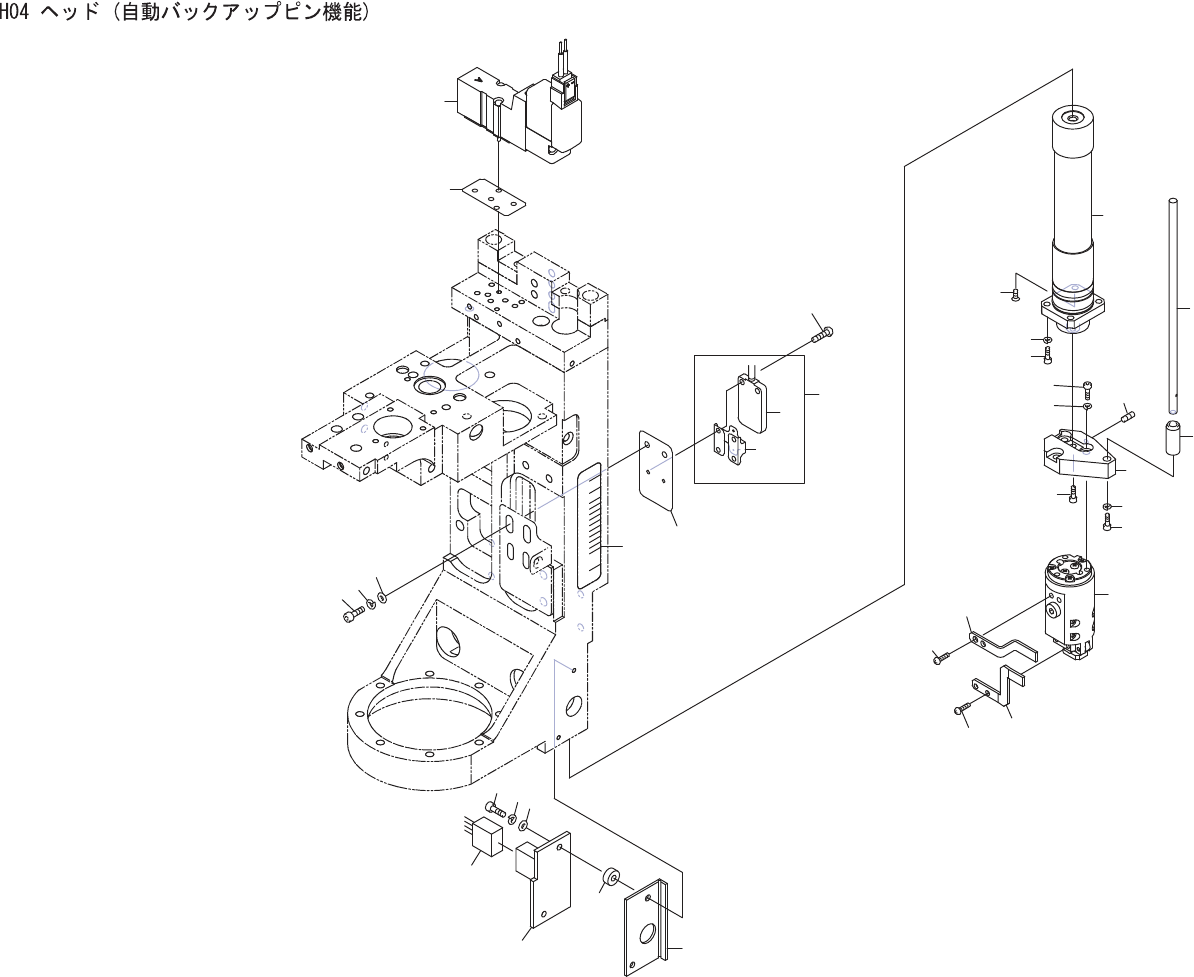 H04 ヘッド（自動バックアップピン機能）