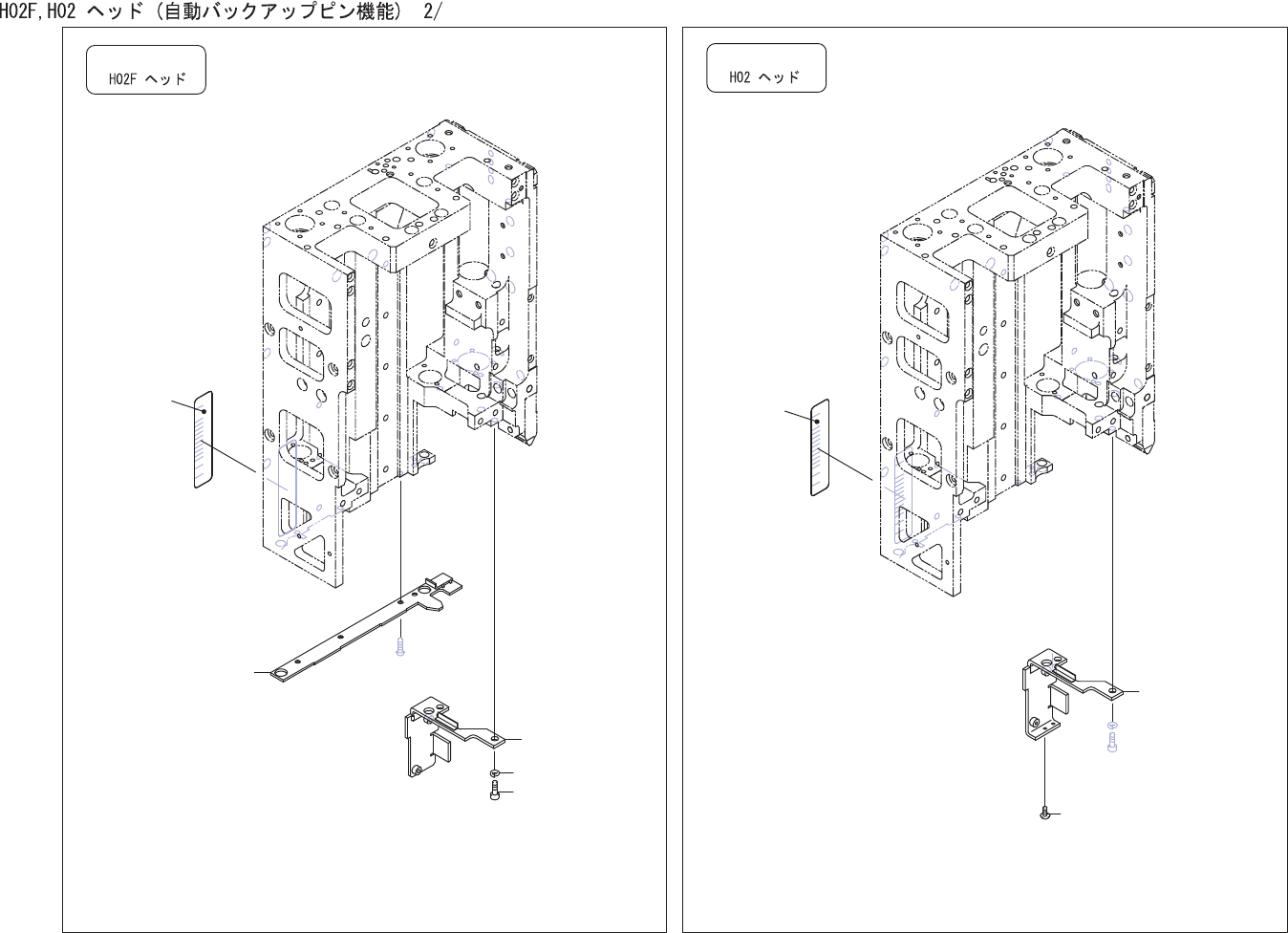 H02F,H02 ヘッド（自動バックアップピン機能） 2/

H02F ヘッド

H02 ヘッド