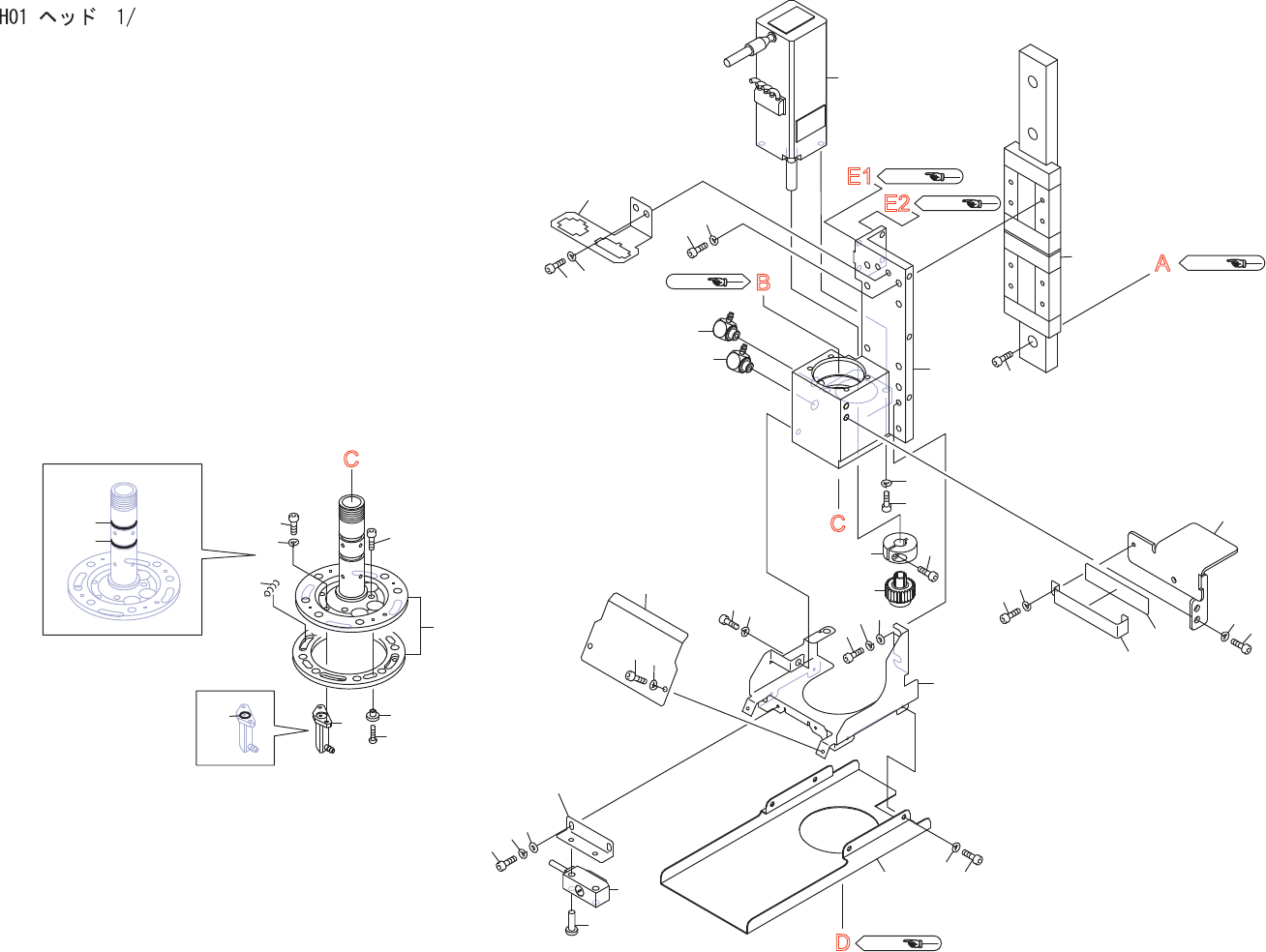 H01 ヘッド 1/

E1

E2

A

B

C

C

D