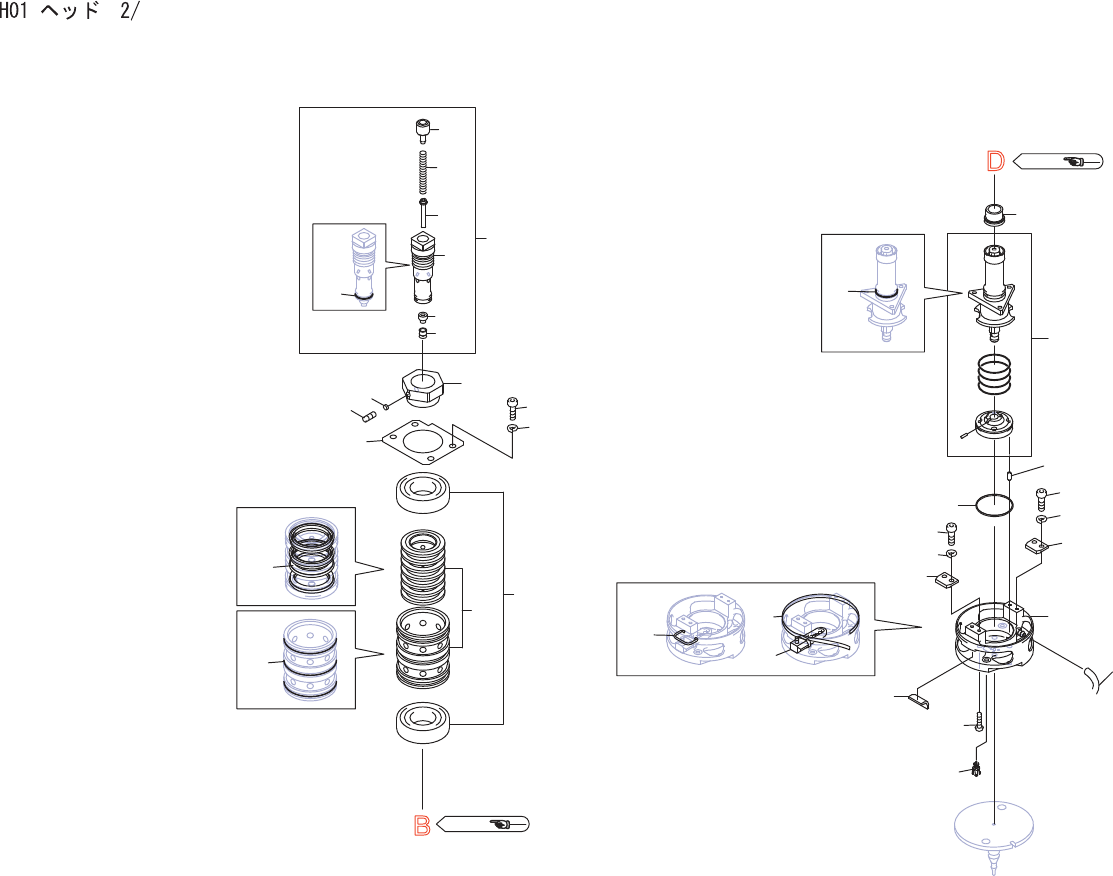 H01 ヘッド 2/

D

B