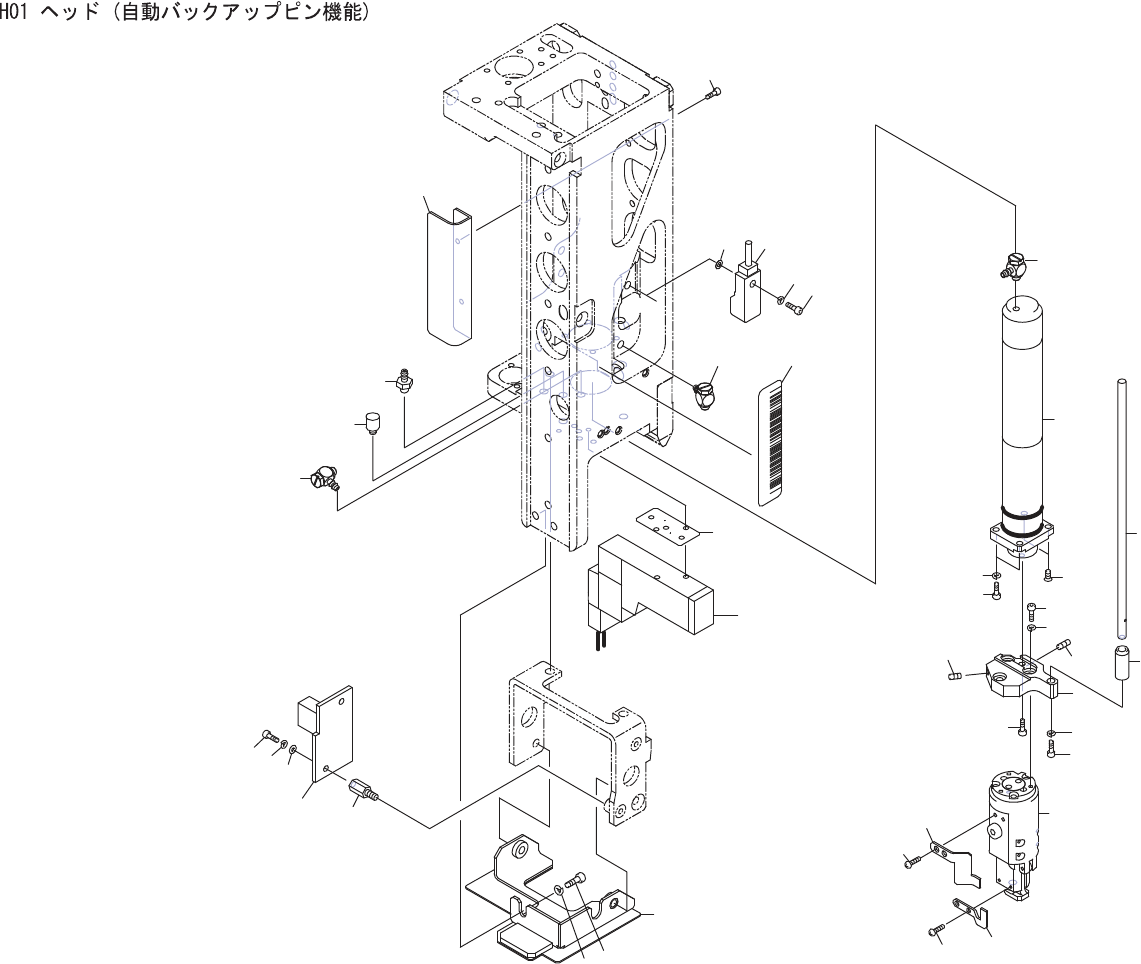 H01 ヘッド（自動バックアップピン機能）