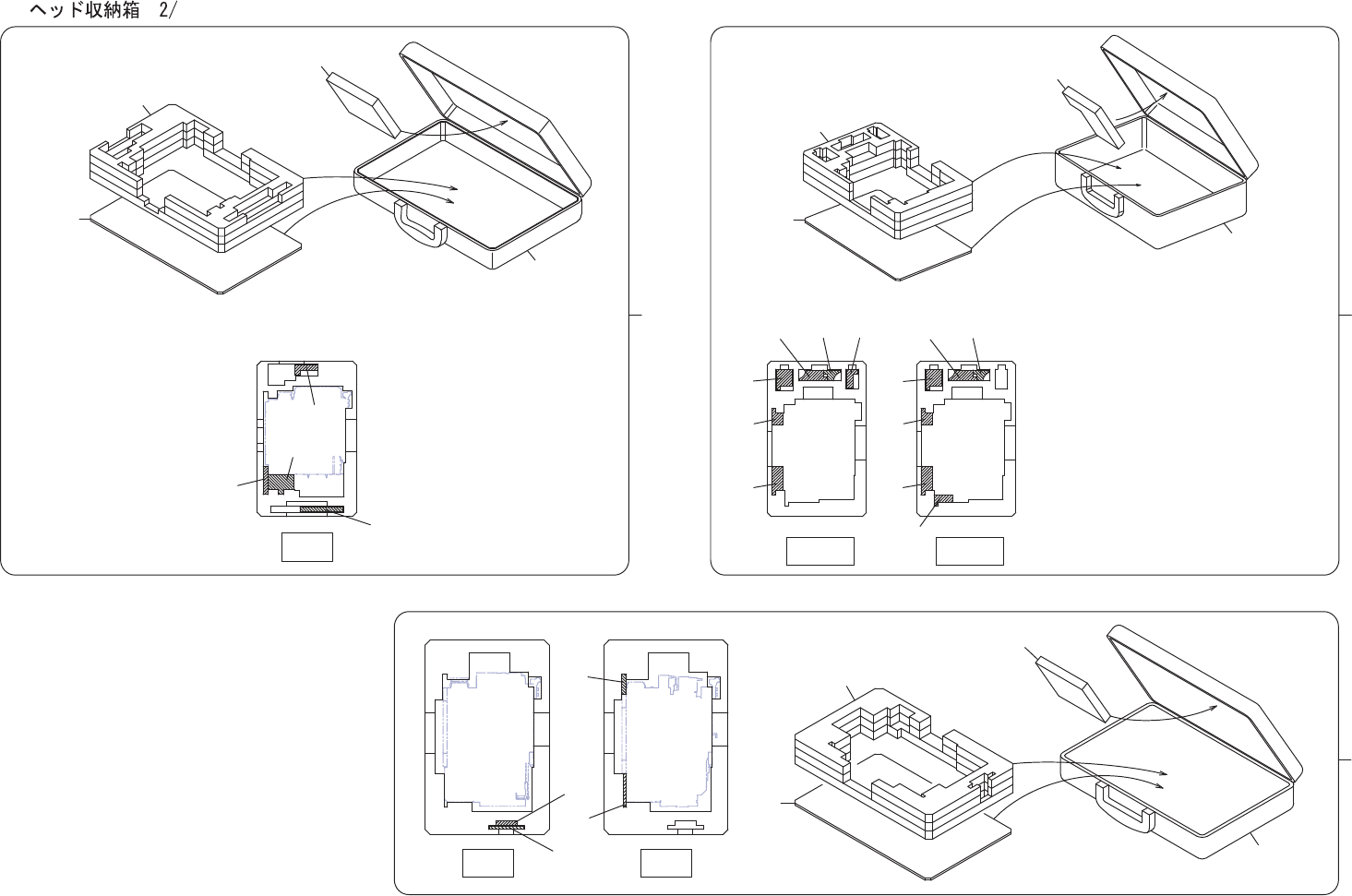 ヘッド収納箱　2/